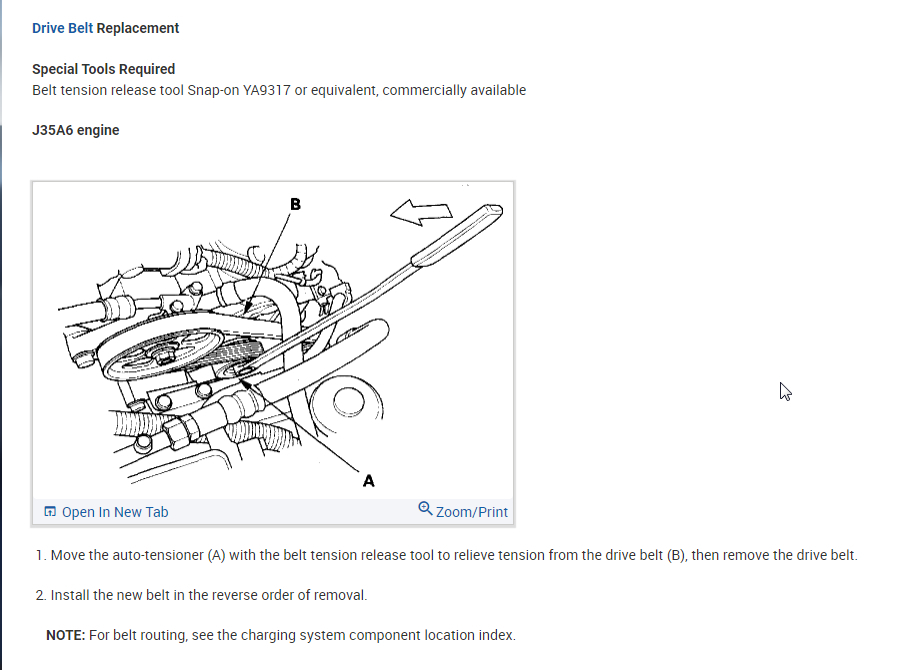 Drive Belt Replacement

Special Tools Required
Belt tension release tool Snap-on YA9317 or equivalent, commercially available

J35A6 engine

B

A

Open In New Tab

Zoom/Print

1. Move the auto-tensioner (A) with the belt tension release tool to relieve tension from the drive belt (B), then remove the drive belt.

2. Install the new belt in the reverse order of removal.

NOTE: For belt routing, see the charging system component location index.