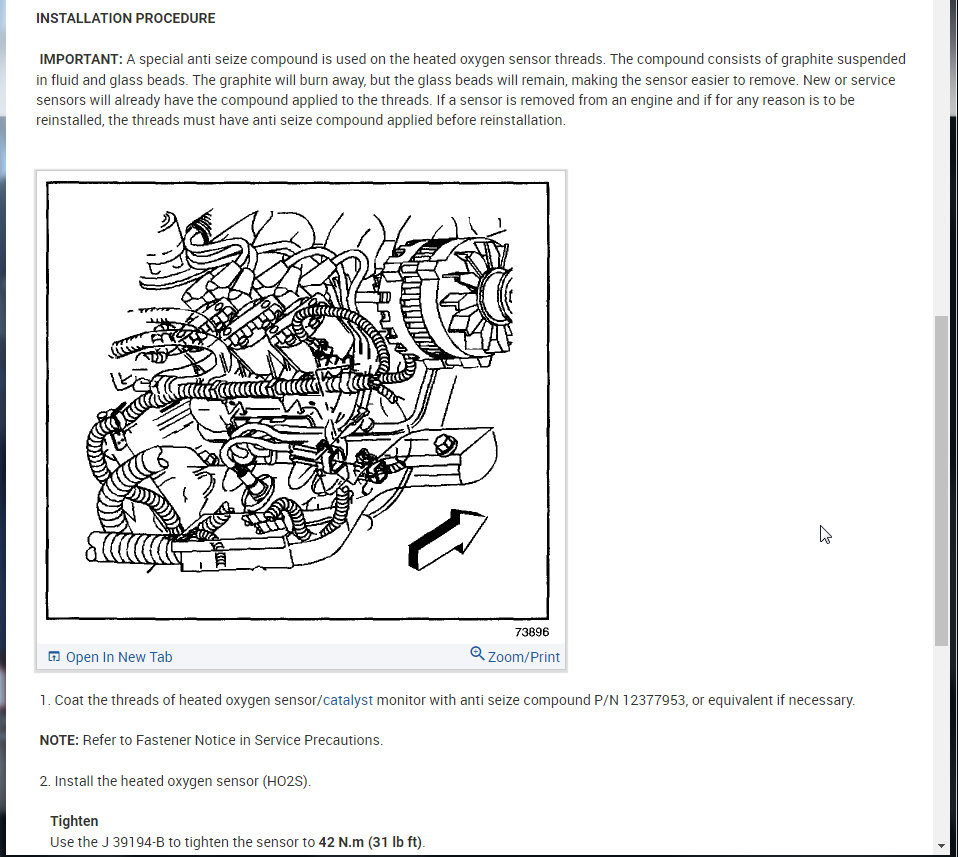 INSTALLATION PROCEDURE

IMPORTANT: A special anti seize compound is used on the heated oxygen sensor threads. The compound consists of graphite suspended in fluid and glass beads. The graphite will burn away, but the glass beads will remain, making the sensor easier to remove. New or service sensors will already have the compound applied to the threads. If a sensor is removed from an engine and if for any reason is to be reinstalled, the threads must have anti seize compound applied before reinstallation.

73896

Open In New Tab

Zoom/Print

1. Coat the threads of heated oxygen sensor/catalyst monitor with anti seize compound P/N 12377953, or equivalent if necessary.

NOTE: Refer to Fastener Notice in Service Precautions.

2. Install the heated oxygen sensor (HO2S).

Tighten
Use the J 39194-B to tighten the sensor to 42 N.m (31 lb ft).