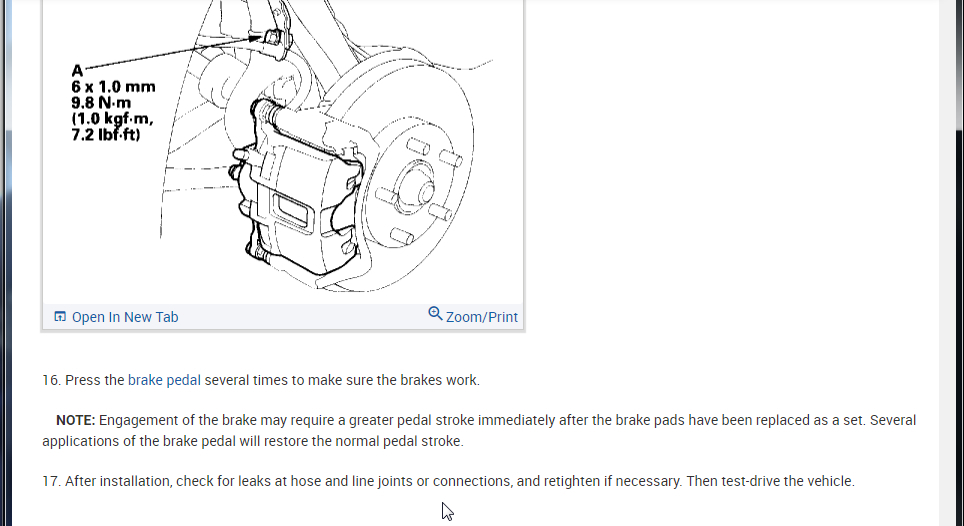 A
6 x 1.0 mm
9.8 N·m
(1.0 kgf·m,
7.2 lbf·ft)

Open In New Tab

Zoom/Print

16. Press the brake pedal several times to make sure the brakes work.

NOTE: Engagement of the brake may require a greater pedal stroke immediately after the brake pads have been replaced as a set. Several applications of the brake pedal will restore the normal pedal stroke.

17. After installation, check for leaks at hose and line joints or connections, and retighten if necessary. Then test-drive the vehicle.