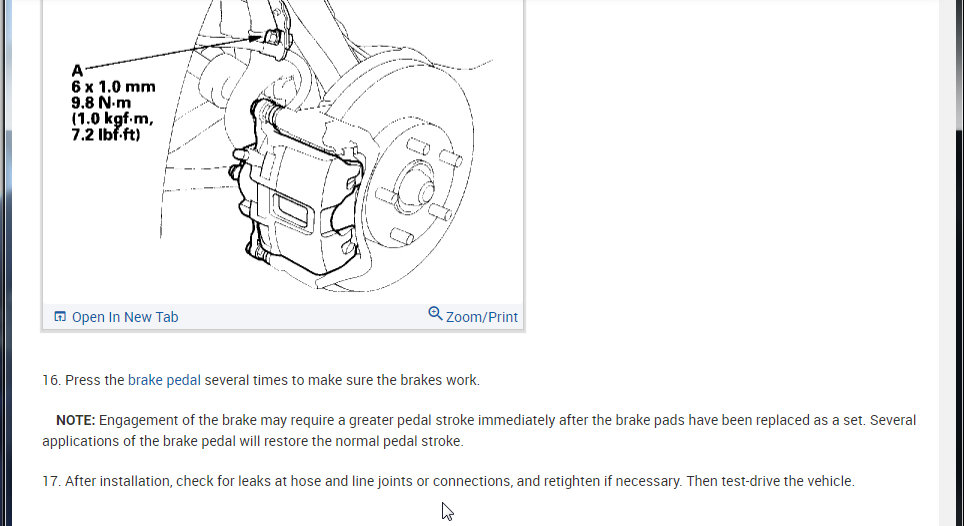 A
6 x 1.0 mm
9.8 N·m
(1.0 kgf·m,
7.2 lbf·ft)

Open In New Tab

Zoom/Print

16. Press the brake pedal several times to make sure the brakes work.

NOTE: Engagement of the brake may require a greater pedal stroke immediately after the brake pads have been replaced as a set. Several applications of the brake pedal will restore the normal pedal stroke.

17. After installation, check for leaks at hose and line joints or connections, and retighten if necessary. Then test-drive the vehicle.