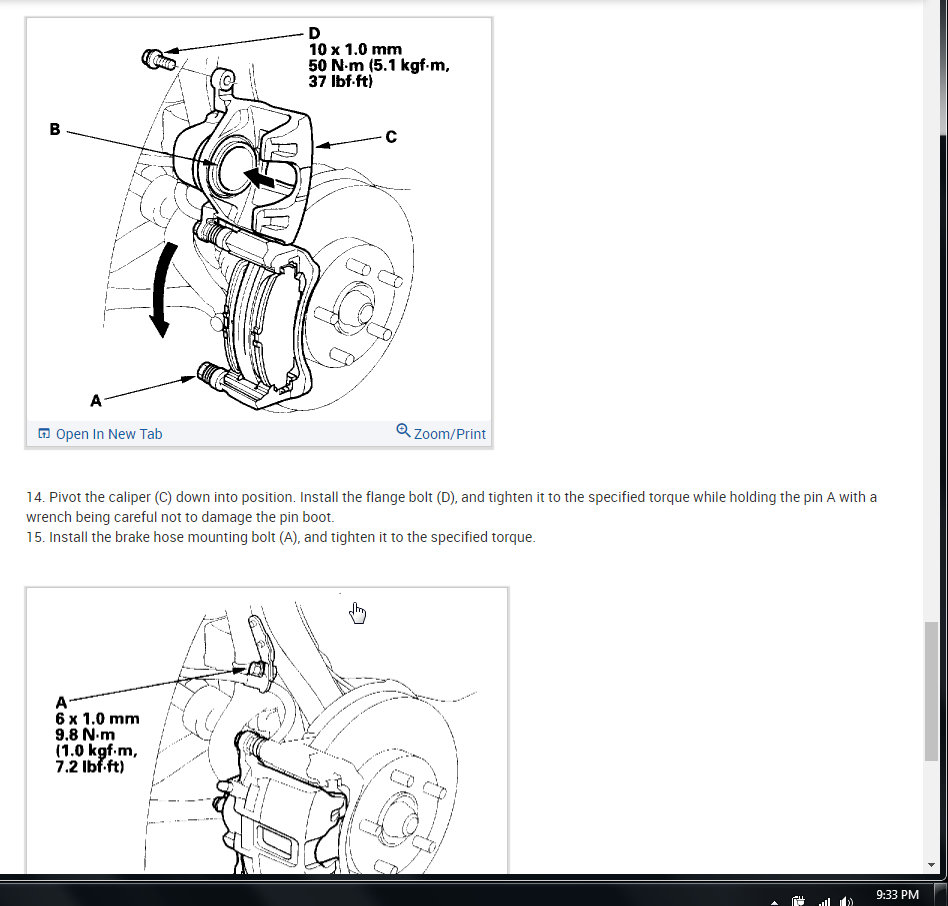 D
10 x 1.0 mm
50 N·m (5.1 kgf·m, 37 lbf·ft)

B

C

A

Open In New Tab

Zoom/Print

14. Pivot the caliper (C) down into position. Install the flange bolt (D), and tighten it to the specified torque while holding the pin A with a wrench being careful not to damage the pin boot.
15. Install the brake hose mounting bolt (A), and tighten it to the specified torque.

A
6 x 1.0 mm
9.8 N·m
(1.0 kgf·m,
7.2 lbf·ft)

9:33 PM