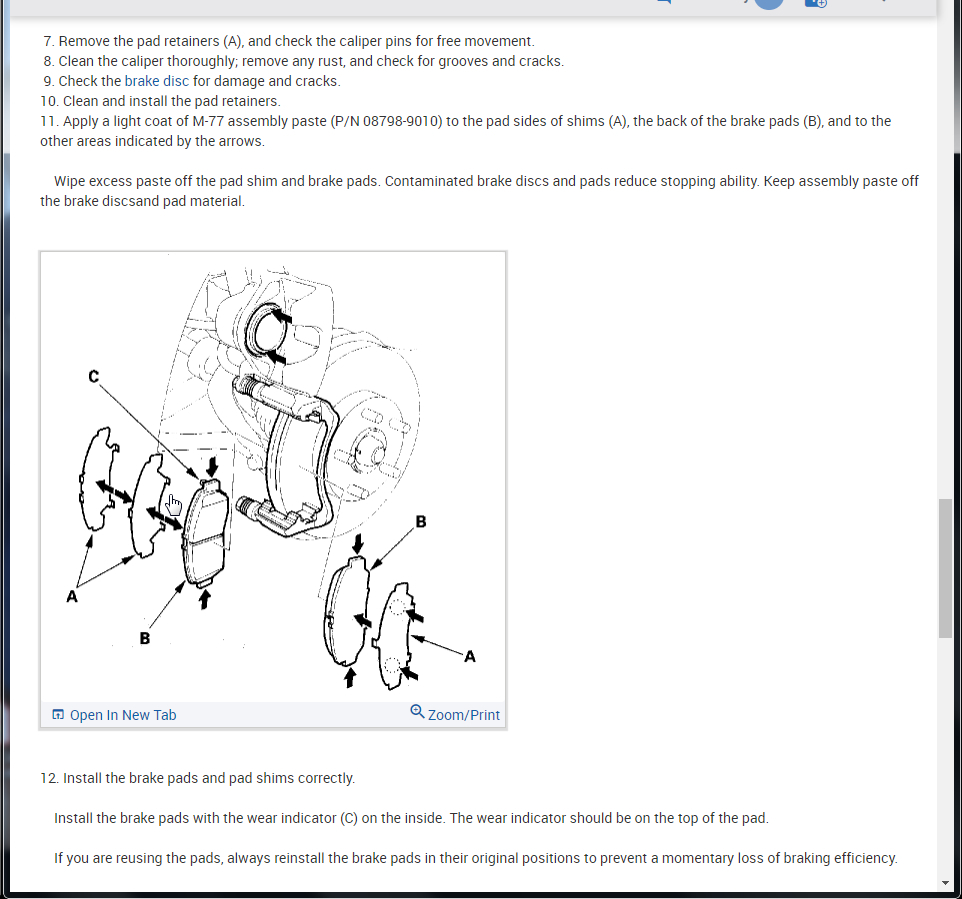 7. Remove the pad retainers (A), and check the caliper pins for free movement.
8. Clean the caliper thoroughly; remove any rust, and check for grooves and cracks.
9. Check the brake disc for damage and cracks.
10. Clean and install the pad retainers.
11. Apply a light coat of M-77 assembly paste (P/N 08798-9010) to the pad sides of shims (A), the back of the brake pads (B), and to the other areas indicated by the arrows.

Wipe excess paste off the pad shim and brake pads. Contaminated brake discs and pads reduce stopping ability. Keep assembly paste off the brake discsand pad material.

C
A
B
B
A

Open In New Tab
Zoom/Print

12. Install the brake pads and pad shims correctly.

Install the brake pads with the wear indicator (C) on the inside. The wear indicator should be on the top of the pad.

If you are reusing the pads, always reinstall the brake pads in their original positions to prevent a momentary loss of braking efficiency.