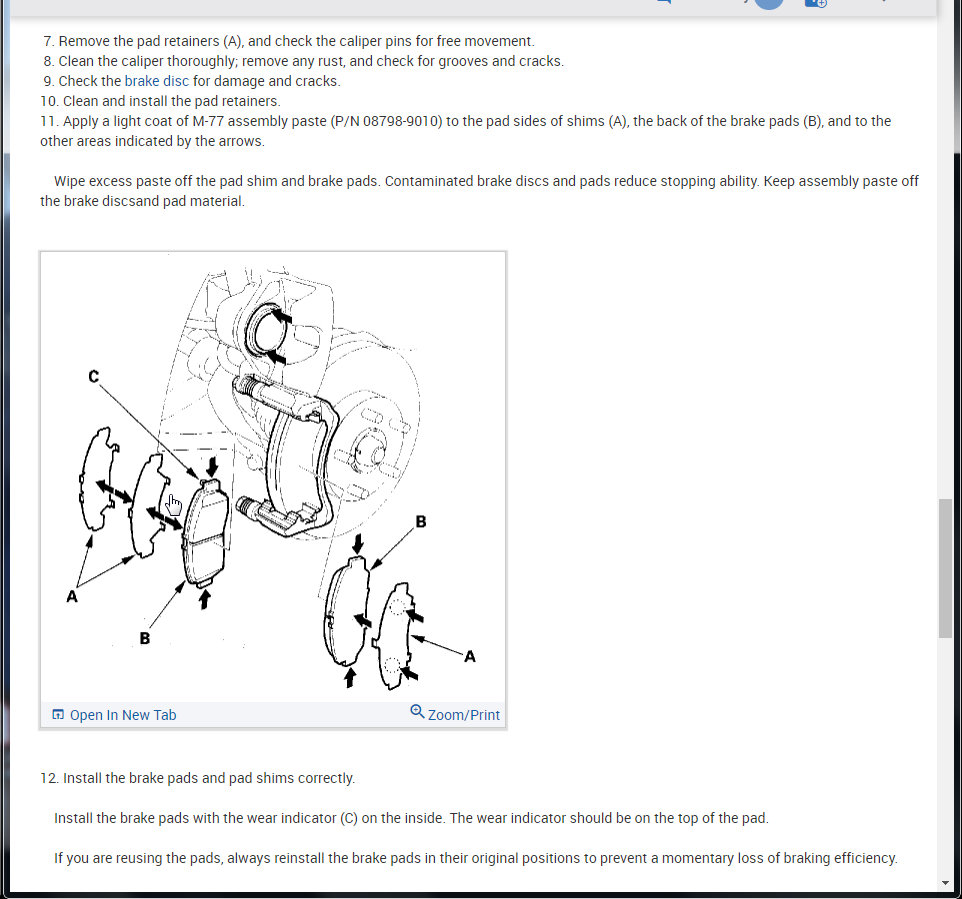 7. Remove the pad retainers (A), and check the caliper pins for free movement.
8. Clean the caliper thoroughly; remove any rust, and check for grooves and cracks.
9. Check the brake disc for damage and cracks.
10. Clean and install the pad retainers.
11. Apply a light coat of M-77 assembly paste (P/N 08798-9010) to the pad sides of shims (A), the back of the brake pads (B), and to the other areas indicated by the arrows.

Wipe excess paste off the pad shim and brake pads. Contaminated brake discs and pads reduce stopping ability. Keep assembly paste off the brake discsand pad material.

C
A
B
B
A

Open In New Tab
Zoom/Print

12. Install the brake pads and pad shims correctly.

Install the brake pads with the wear indicator (C) on the inside. The wear indicator should be on the top of the pad.

If you are reusing the pads, always reinstall the brake pads in their original positions to prevent a momentary loss of braking efficiency.