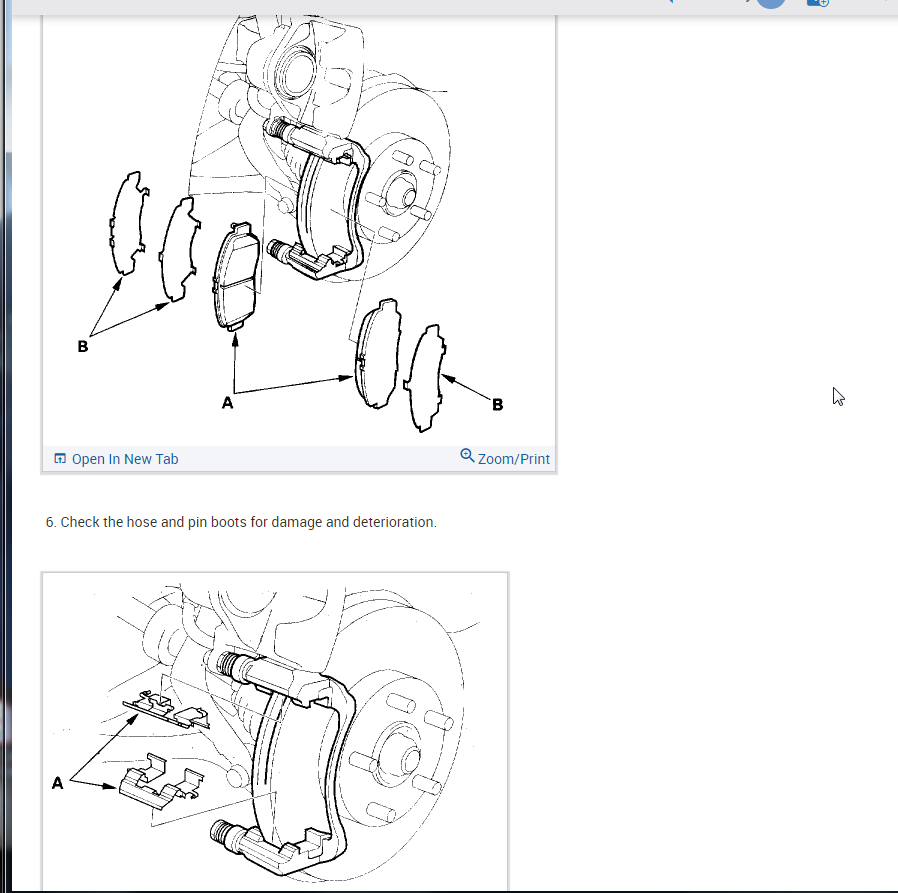 B

A

B

Open In New Tab

Zoom/Print

6. Check the hose and pin boots for damage and deterioration.

A