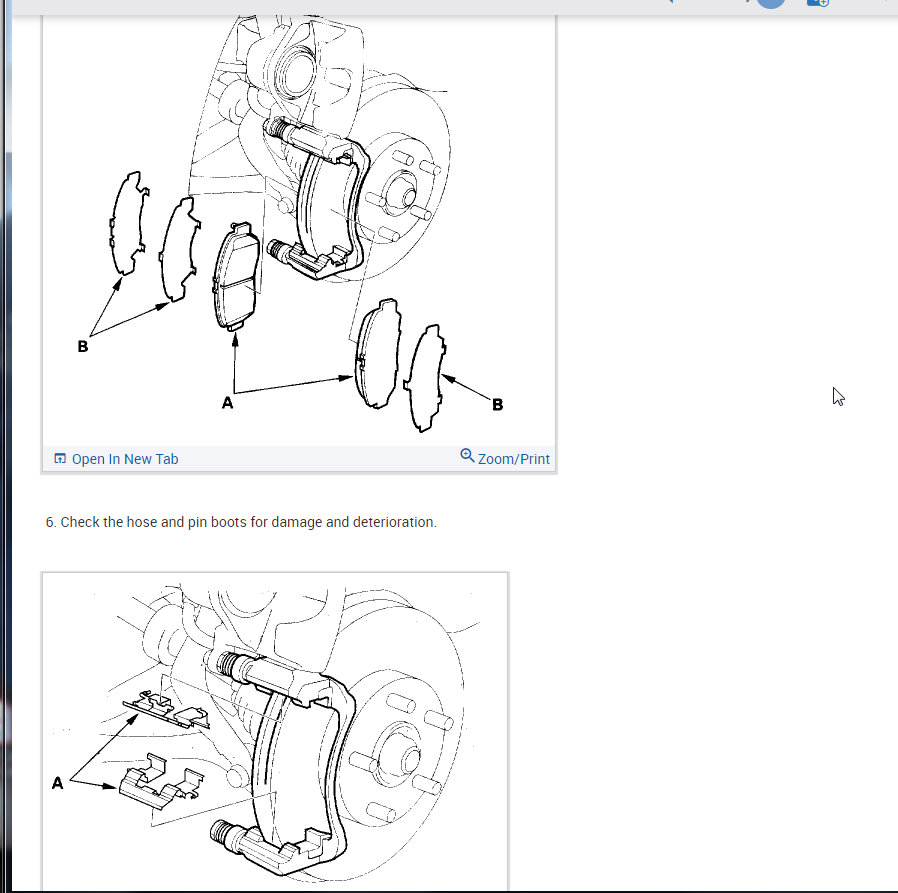 B

A

B

Open In New Tab

Zoom/Print

6. Check the hose and pin boots for damage and deterioration.

A