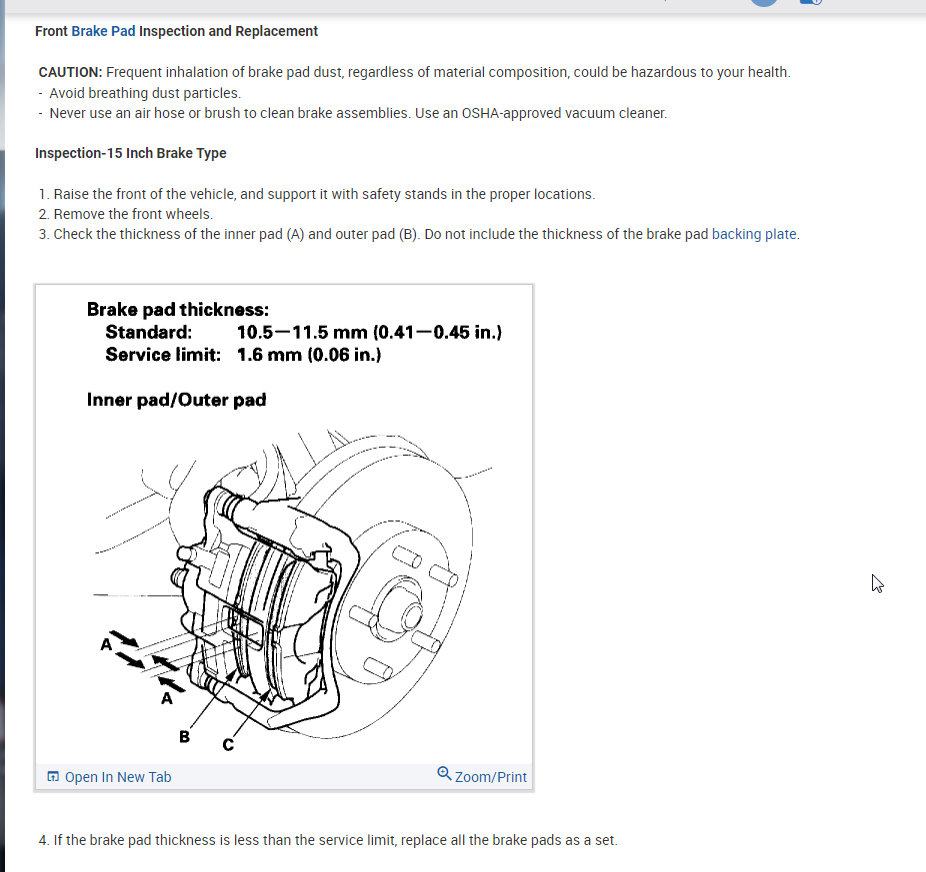 Front Brake Pad Inspection and Replacement

CAUTION: Frequent inhalation of brake pad dust, regardless of material composition, could be hazardous to your health.
- Avoid breathing dust particles.
- Never use an air hose or brush to clean brake assemblies. Use an OSHA-approved vacuum cleaner.

Inspection-15 Inch Brake Type

1. Raise the front of the vehicle, and support it with safety stands in the proper locations.
2. Remove the front wheels.
3. Check the thickness of the inner pad (A) and outer pad (B). Do not include the thickness of the brake pad backing plate.

Brake pad thickness:
Standard: 10.5—11.5 mm (0.41—0.45 in.)
Service limit: 1.6 mm (0.06 in.)

Inner pad/Outer pad

A
A
B
C

Open In New Tab
Zoom/Print

4. If the brake pad thickness is less than the service limit, replace all the brake pads as a set.