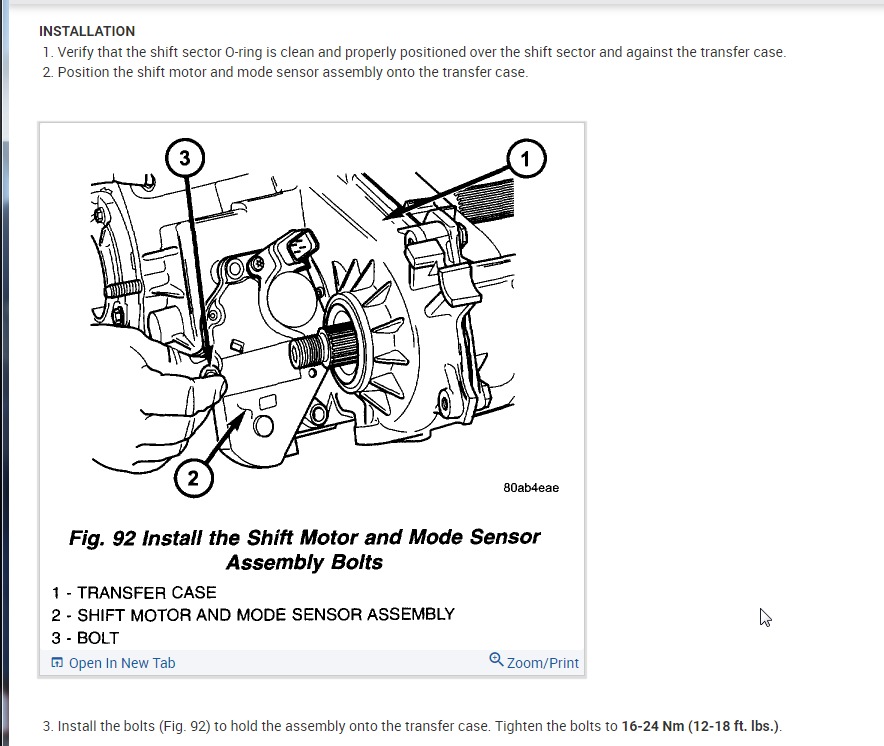 INSTALLATION
1. Verify that the shift sector O-ring is clean and properly positioned over the shift sector and against the transfer case.
2. Position the shift motor and mode sensor assembly onto the transfer case.

3
1
2
80ab4eae

Fig. 92 Install the Shift Motor and Mode Sensor Assembly Bolts

1 - TRANSFER CASE
2 - SHIFT MOTOR AND MODE SENSOR ASSEMBLY
3 - BOLT

Open In New Tab
Zoom/Print

3. Install the bolts (Fig. 92) to hold the assembly onto the transfer case. Tighten the bolts to 16-24 Nm (12-18 ft. lbs.).