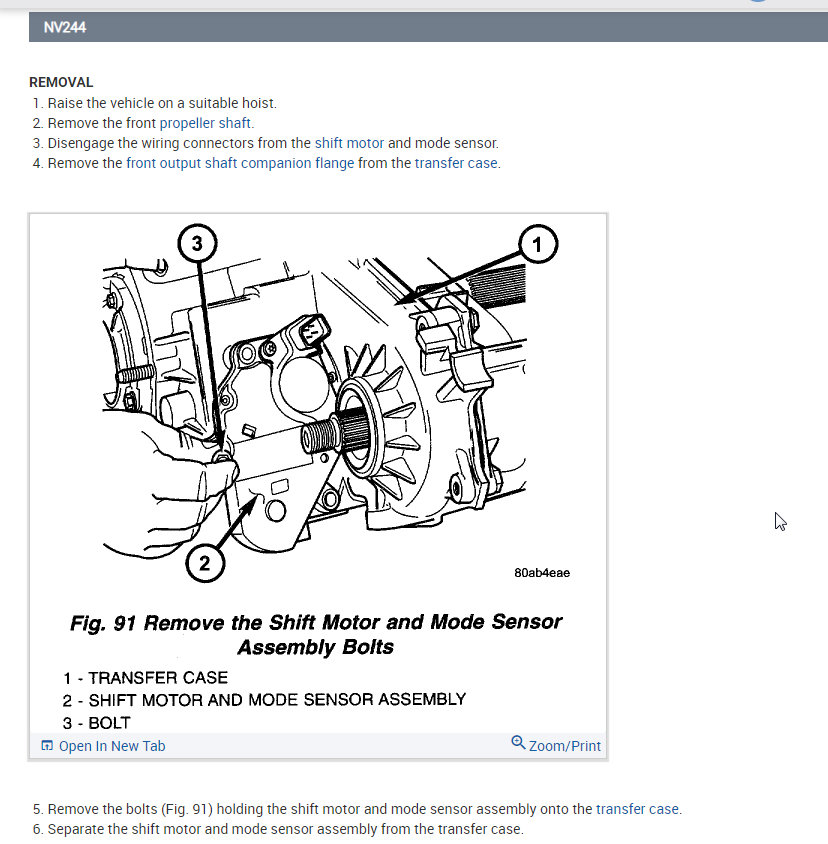 NV244

REMOVAL
1. Raise the vehicle on a suitable hoist.
2. Remove the front propeller shaft.
3. Disengage the wiring connectors from the shift motor and mode sensor.
4. Remove the front output shaft companion flange from the transfer case.

3

1

2

80ab4eae

Fig. 91 Remove the Shift Motor and Mode Sensor Assembly Bolts

1 - TRANSFER CASE
2 - SHIFT MOTOR AND MODE SENSOR ASSEMBLY
3 - BOLT

Open In New Tab

Zoom/Print

5. Remove the bolts (Fig. 91) holding the shift motor and mode sensor assembly onto the transfer case.
6. Separate the shift motor and mode sensor assembly from the transfer case.