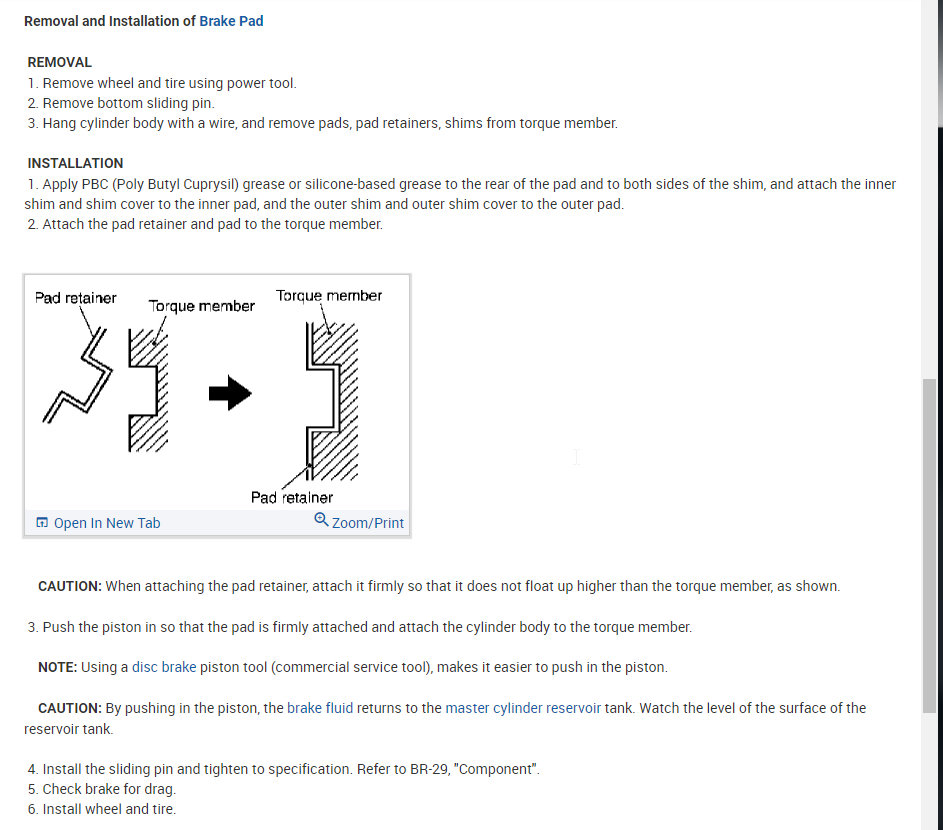 Removal and Installation of Brake Pad

REMOVAL
1. Remove wheel and tire using power tool.
2. Remove bottom sliding pin.
3. Hang cylinder body with a wire, and remove pads, pad retainers, shims from torque member.

INSTALLATION
1. Apply PBC (Poly Butyl Cuprysil) grease or silicone-based grease to the rear of the pad and to both sides of the shim, and attach the inner shim and shim cover to the inner pad, and the outer shim and outer shim cover to the outer pad.
2. Attach the pad retainer and pad to the torque member.

Pad retainer
Torque member
Torque member
Pad retainer
Open In New Tab
Zoom/Print

CAUTION: When attaching the pad retainer, attach it firmly so that it does not float up higher than the torque member, as shown.

3. Push the piston in so that the pad is firmly attached and attach the cylinder body to the torque member.

NOTE: Using a disc brake piston tool (commercial service tool), makes it easier to push in the piston.

CAUTION: By pushing in the piston, the brake fluid returns to the master cylinder reservoir tank. Watch the level of the surface of the reservoir tank.

4. Install the sliding pin and tighten to specification. Refer to BR-29, "Component".
5. Check brake for drag.
6. Install wheel and tire.