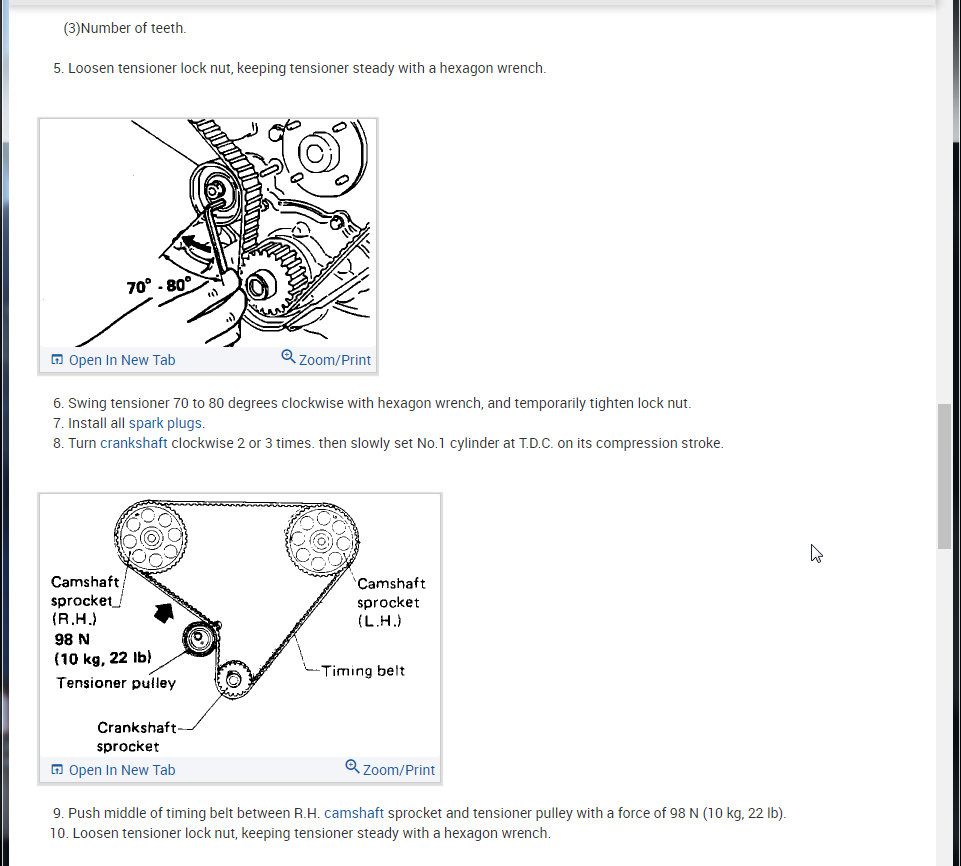 (3)Number of teeth.

5. Loosen tensioner lock nut, keeping tensioner steady with a hexagon wrench.

70° - 80°

Open In New Tab Zoom/Print

6. Swing tensioner 70 to 80 degrees clockwise with hexagon wrench, and temporarily tighten lock nut.
7. Install all spark plugs.
8. Turn crankshaft clockwise 2 or 3 times. then slowly set No.1 cylinder at T.D.C. on its compression stroke.

Camshaft sprocket (R.H.)
98 N (10 kg, 22 lb)
Tensioner pulley
Crankshaft sprocket
Camshaft sprocket (L.H.)
Timing belt

Open In New Tab Zoom/Print

9. Push middle of timing belt between R.H. camshaft sprocket and tensioner pulley with a force of 98 N (10 kg, 22 lb).
10. Loosen tensioner lock nut, keeping tensioner steady with a hexagon wrench.