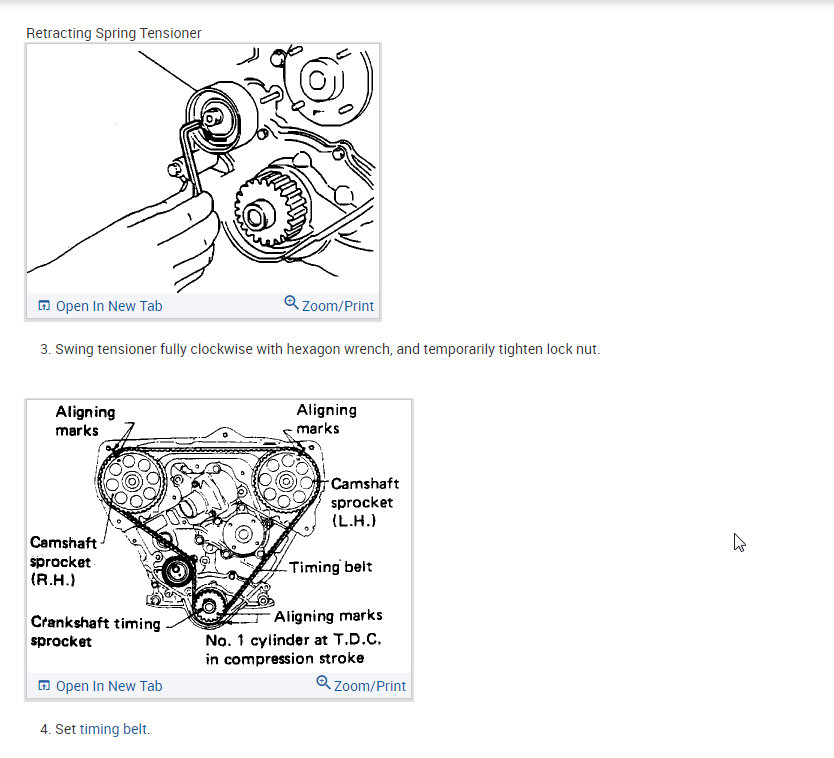 Retracting Spring Tensioner

Open In New Tab

Zoom/Print

3. Swing tensioner fully clockwise with hexagon wrench, and temporarily tighten lock nut.

Aligning marks

Aligning marks

Camshaft sprocket (L.H.)

Camshaft sprocket (R.H.)

Timing belt

Crankshaft timing sprocket

Aligning marks

No. 1 cylinder at T.D.C. in compression stroke

Open In New Tab

Zoom/Print

4. Set timing belt.