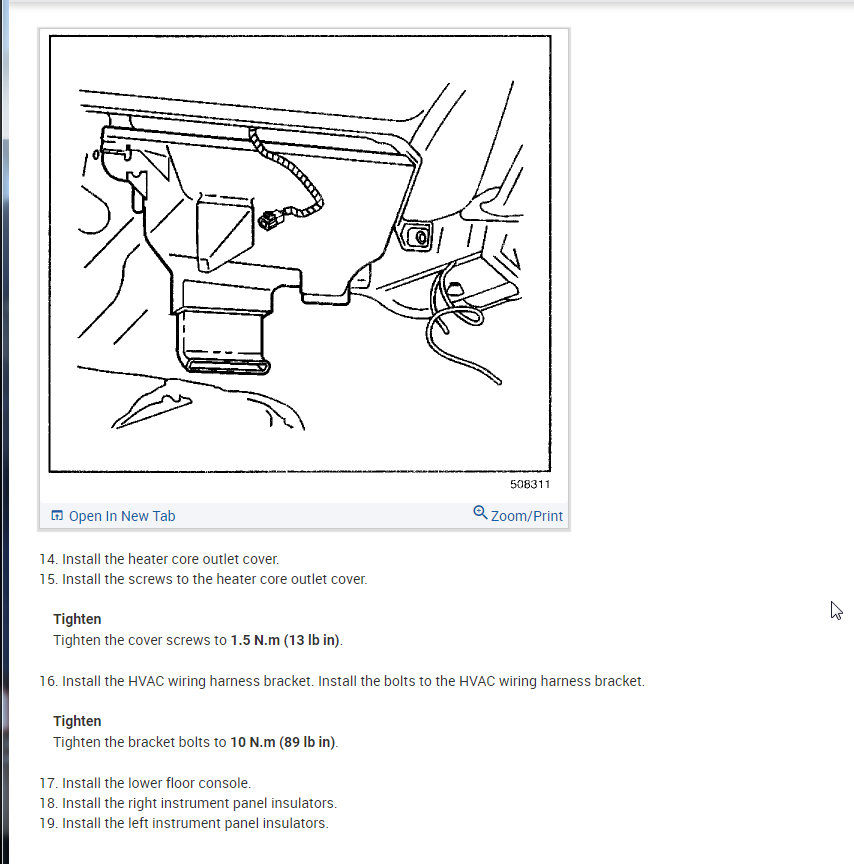 508311

Open In New Tab

Zoom/Print

14. Install the heater core outlet cover.
15. Install the screws to the heater core outlet cover.

Tighten
Tighten the cover screws to 1.5 N.m (13 lb in).

16. Install the HVAC wiring harness bracket. Install the bolts to the HVAC wiring harness bracket.

Tighten
Tighten the bracket bolts to 10 N.m (89 lb in).

17. Install the lower floor console.
18. Install the right instrument panel insulators.
19. Install the left instrument panel insulators.