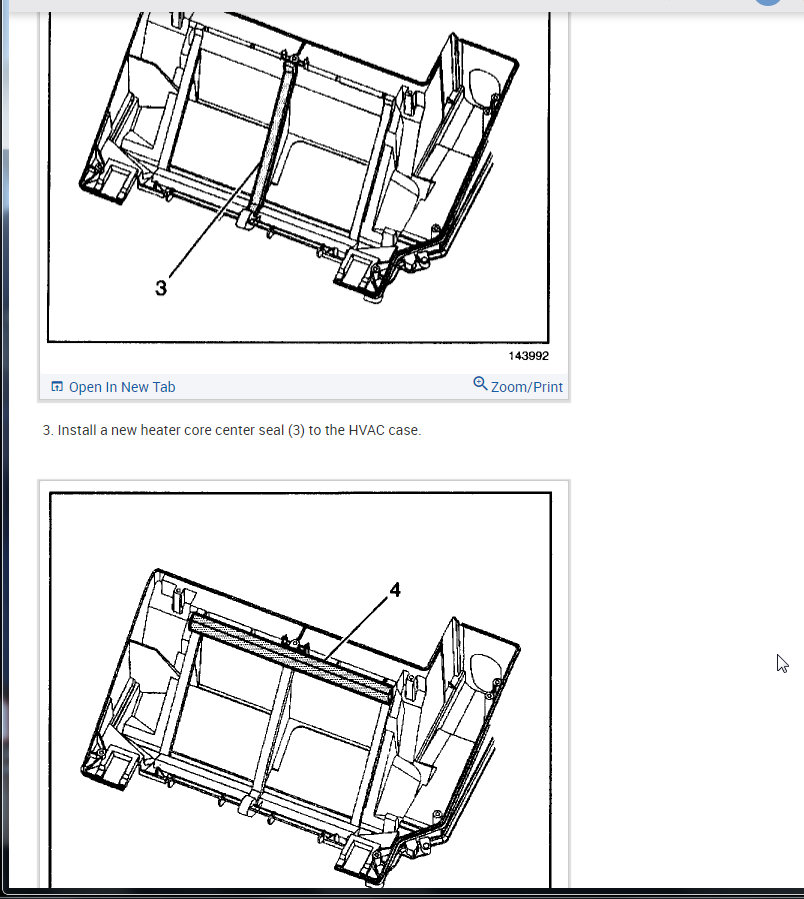 3

143992

Open In New Tab

Zoom/Print

3. Install a new heater core center seal (3) to the HVAC case.

4