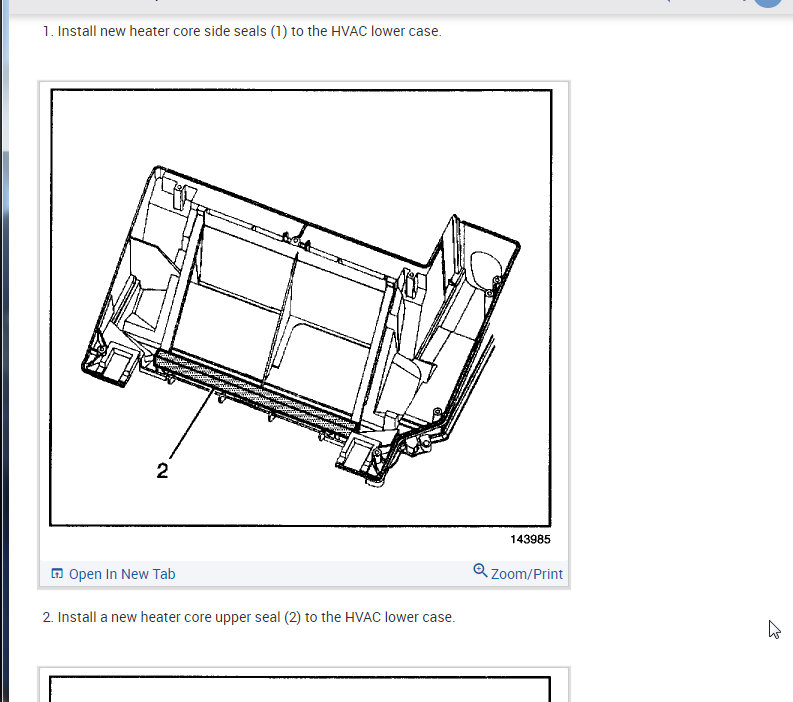 1. Install new heater core side seals (1) to the HVAC lower case.

2

143985

Open In New Tab

Zoom/Print

2. Install a new heater core upper seal (2) to the HVAC lower case.