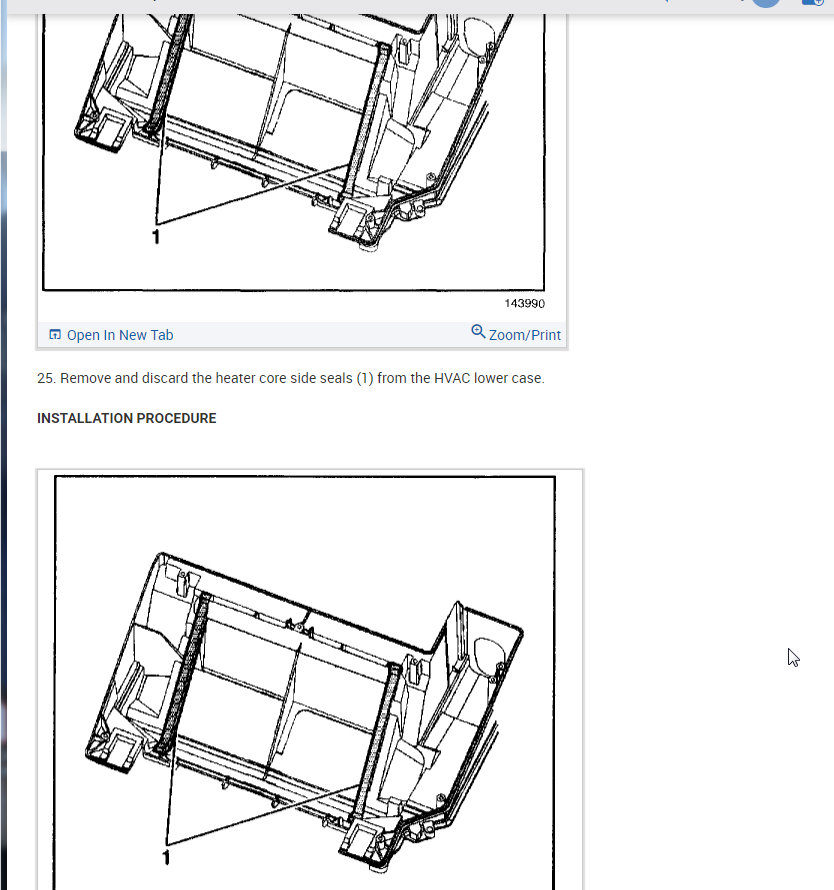 1

143990

Open In New Tab

Zoom/Print

25. Remove and discard the heater core side seals (1) from the HVAC lower case.

INSTALLATION PROCEDURE

1