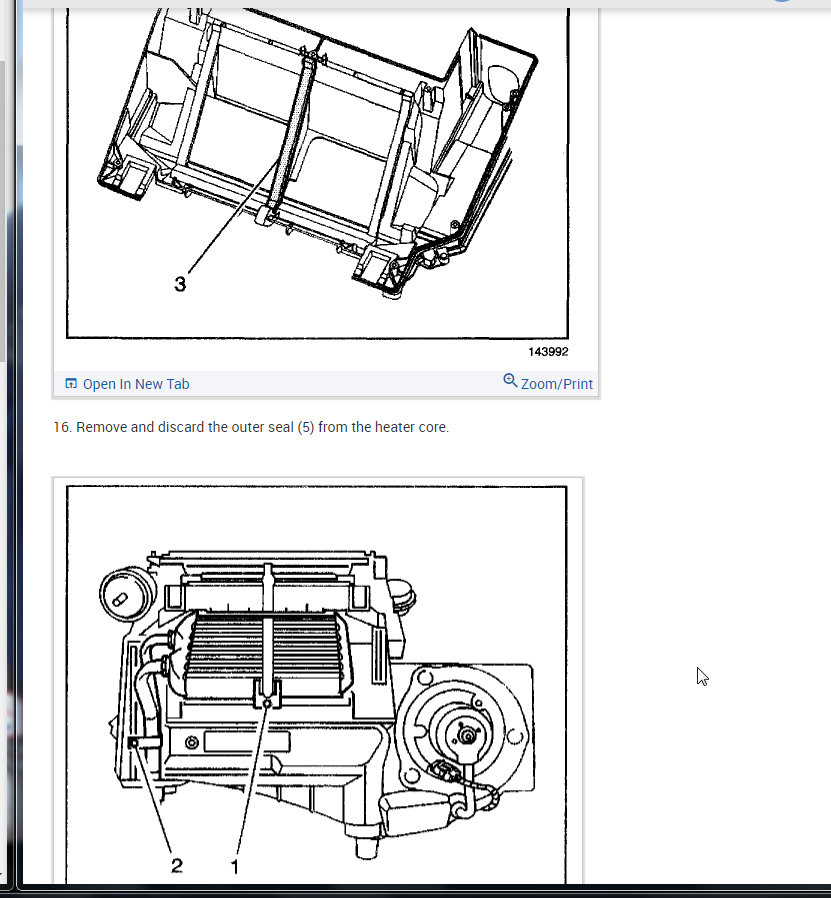 3

143992

Open In New Tab

Zoom/Print

16. Remove and discard the outer seal (5) from the heater core.

2

1