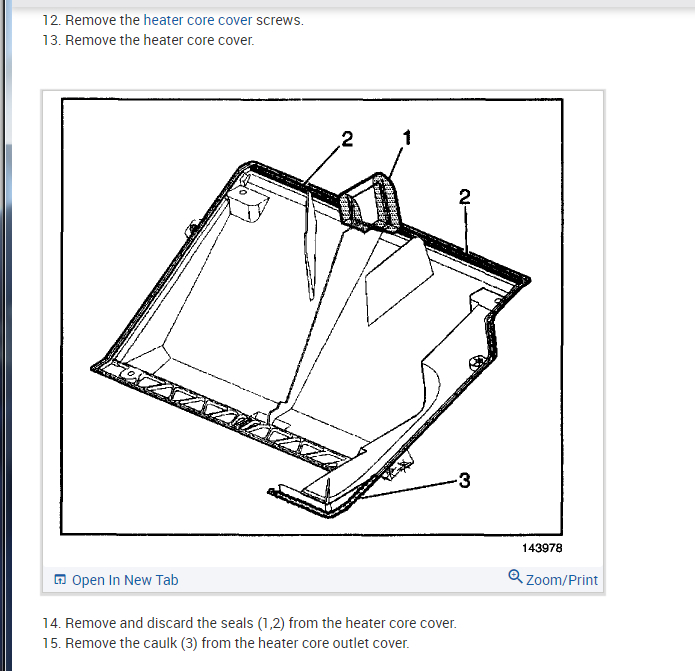 12. Remove the heater core cover screws.
13. Remove the heater core cover.

2
1
2
3
143978

Open In New Tab
Zoom/Print

14. Remove and discard the seals (1,2) from the heater core cover.
15. Remove the caulk (3) from the heater core outlet cover.