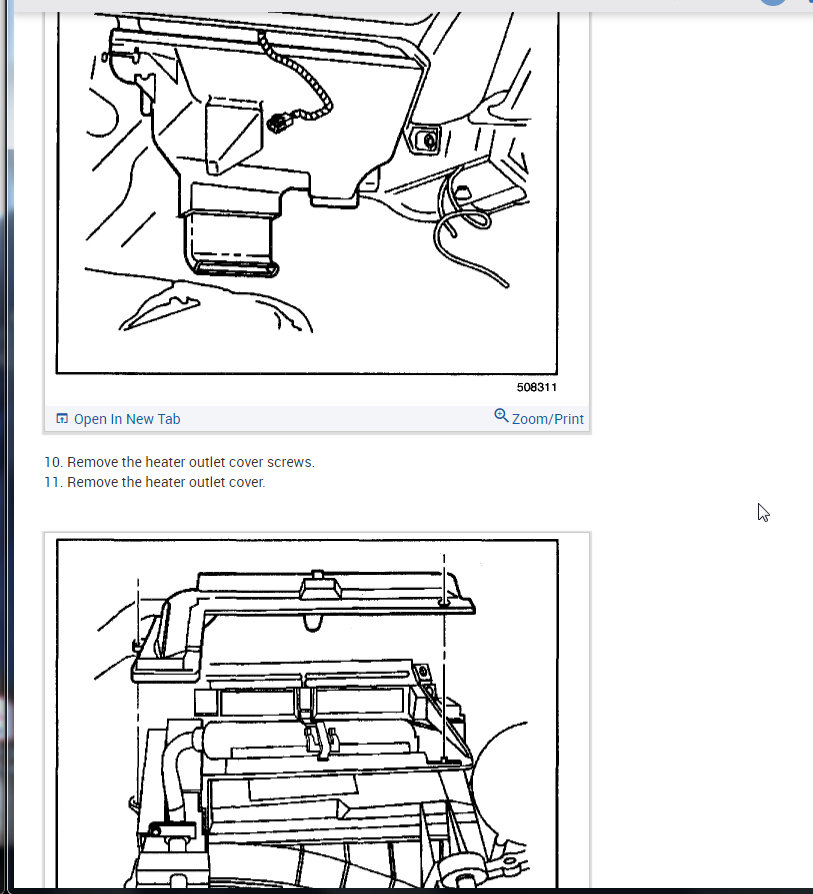 508311

Open In New Tab

Zoom/Print

10. Remove the heater outlet cover screws.
11. Remove the heater outlet cover.