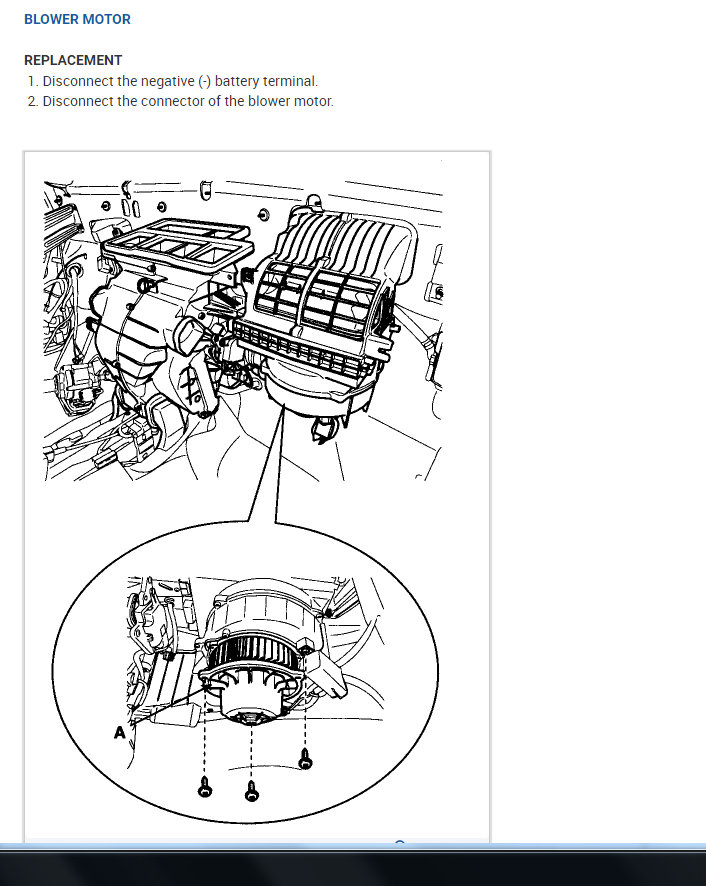 BLOWER MOTOR

REPLACEMENT
1. Disconnect the negative (-) battery terminal.
2. Disconnect the connector of the blower motor.

A