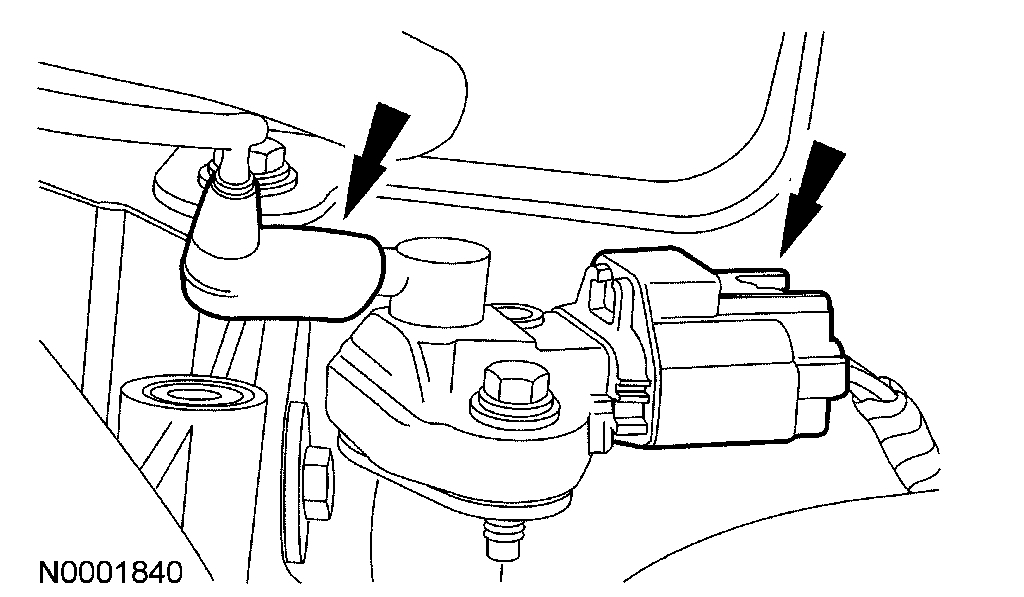 N0001840