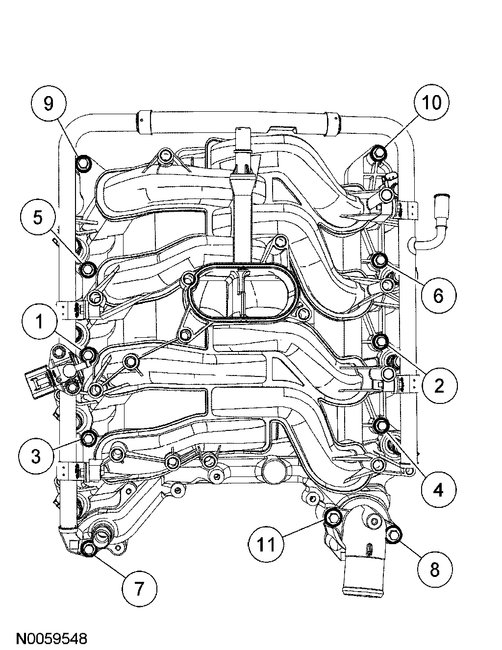 9
10
5
6
1
2
3
4
11
8
7
N0059548