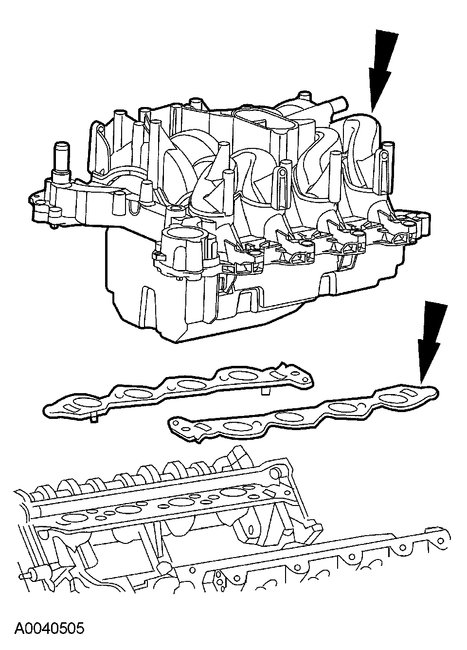 A0040505