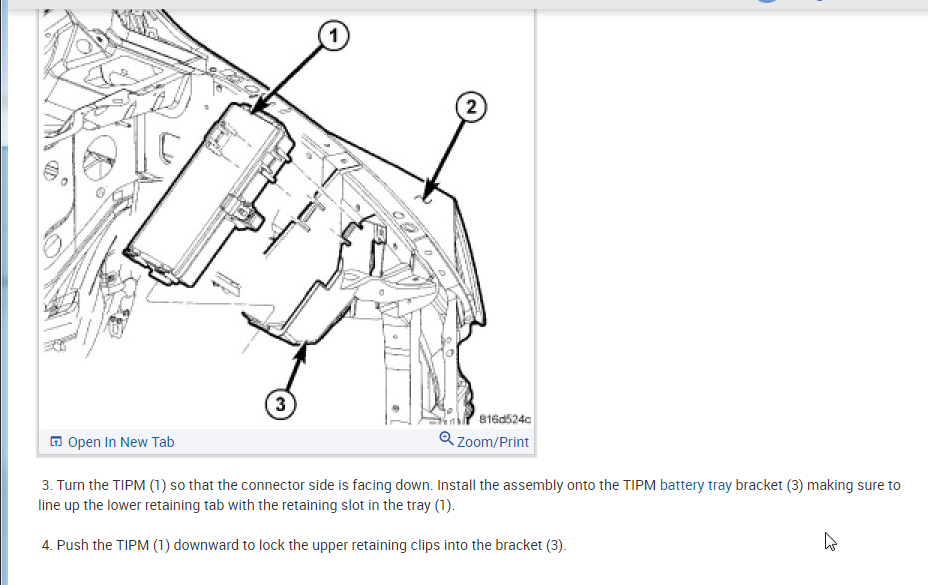 1

2

3

B16d524c

Open In New Tab

Zoom/Print

3. Turn the TIPM (1) so that the connector side is facing down. Install the assembly onto the TIPM battery tray bracket (3) making sure to line up the lower retaining tab with the retaining slot in the tray (1).

4. Push the TIPM (1) downward to lock the upper retaining clips into the bracket (3).