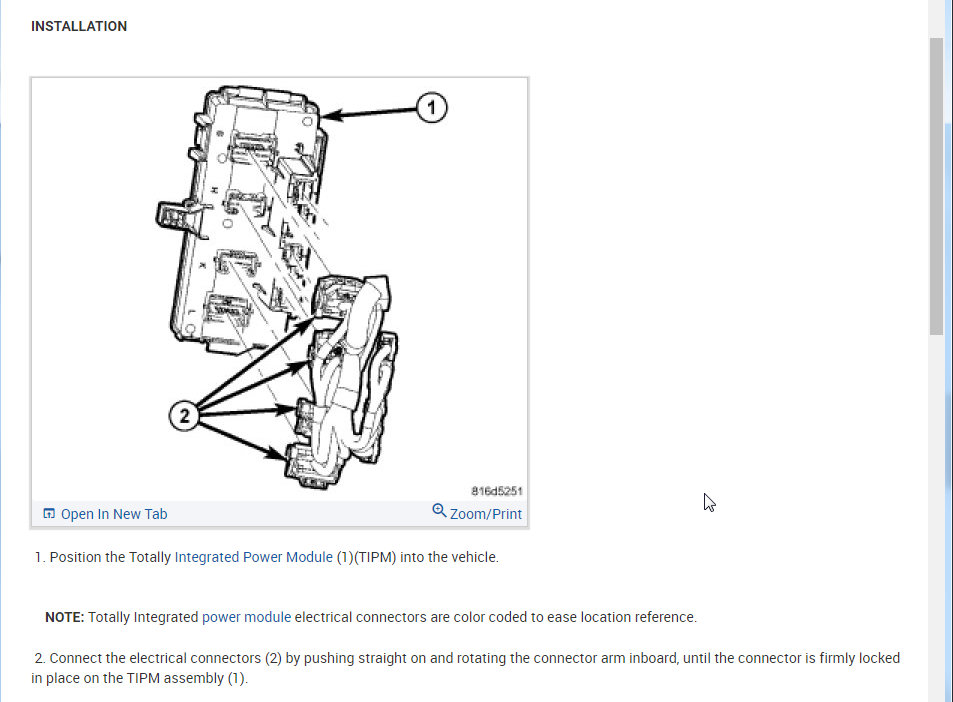 INSTALLATION

1

2

816d5251

Open In New Tab

Zoom/Print

1. Position the Totally Integrated Power Module (1)(TIPM) into the vehicle.

NOTE: Totally Integrated power module electrical connectors are color coded to ease location reference.

2. Connect the electrical connectors (2) by pushing straight on and rotating the connector arm inboard, until the connector is firmly locked in place on the TIPM assembly (1).