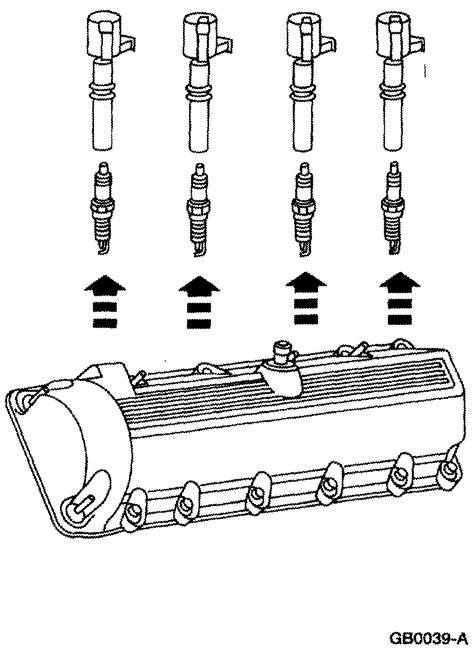 GB0039-A