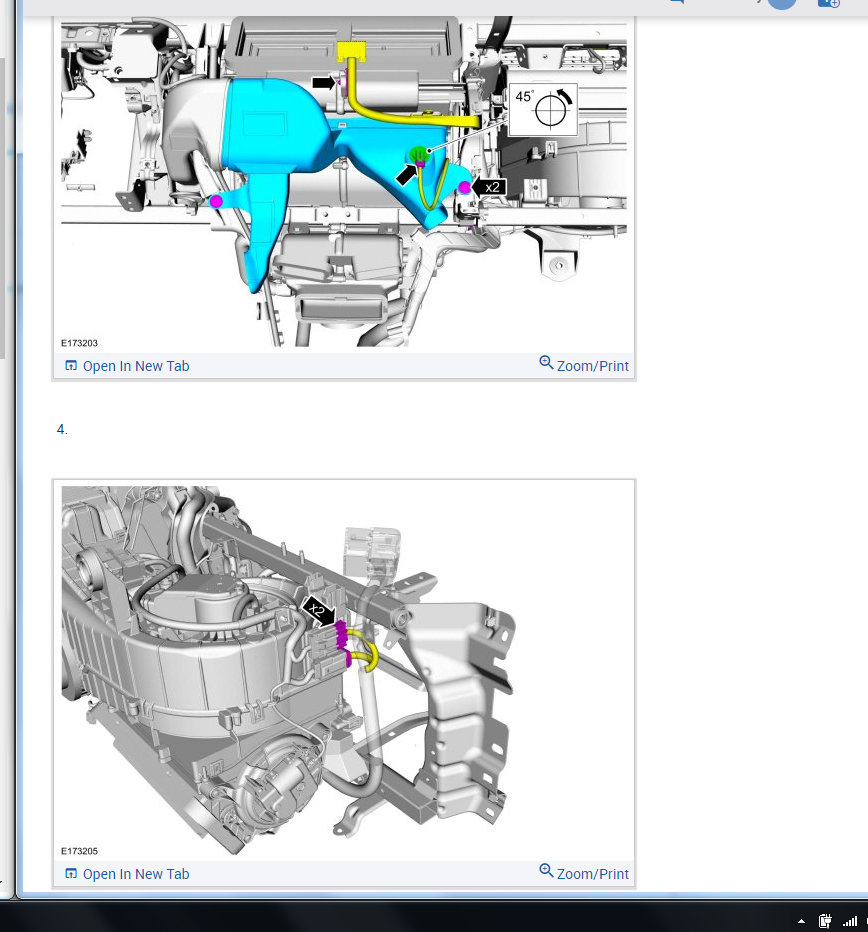 45°

x2

E173203

Open In New Tab

Zoom/Print

4.

x2

E173205

Open In New Tab

Zoom/Print