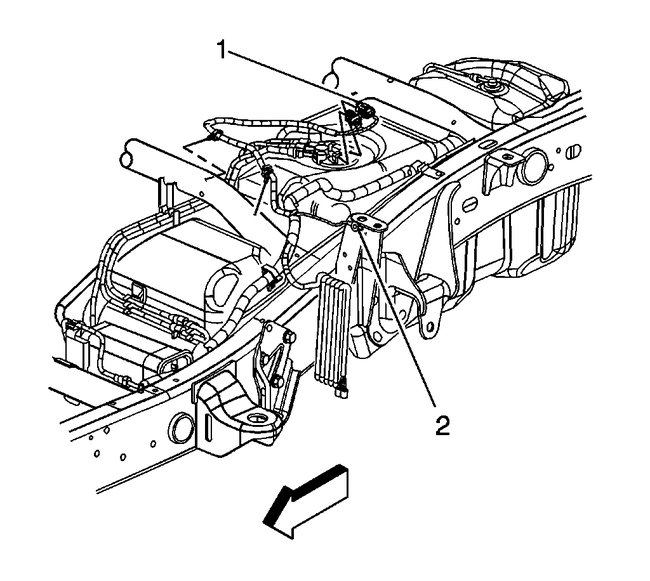 1

2