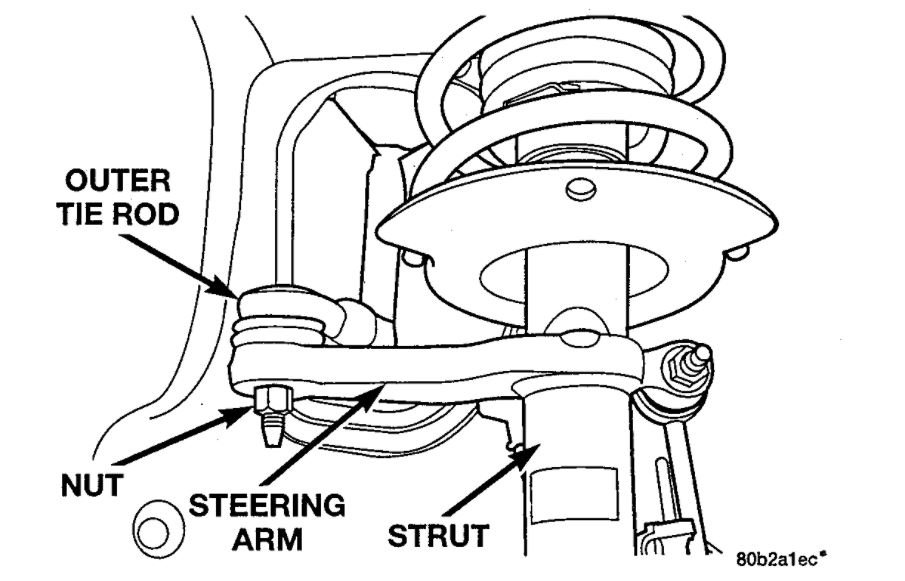 OUTER TIE ROD

NUT

STEERING ARM

STRUT

80b2a1ec*