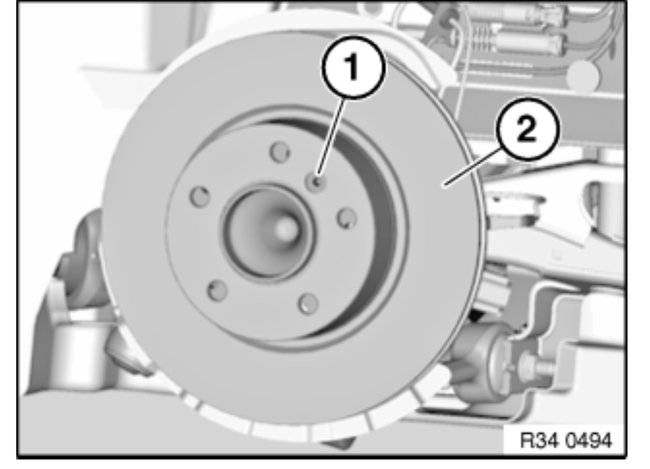 1
2
R34 0494