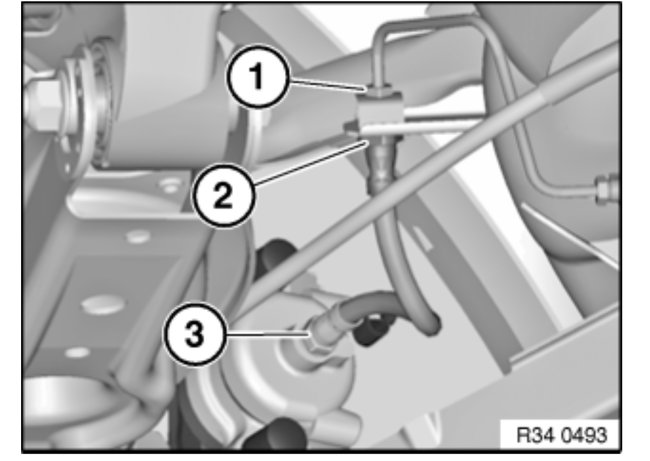 1
2
3
R34 0493