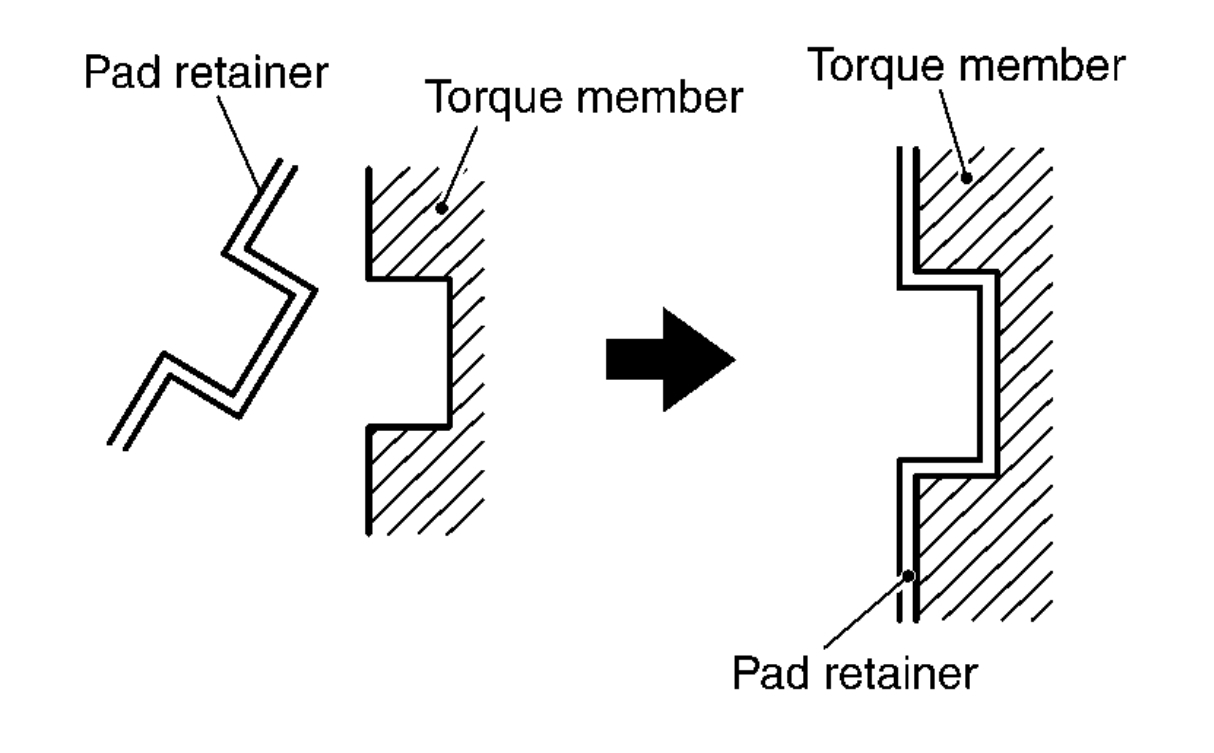 Pad retainer

Torque member

Torque member

Pad retainer