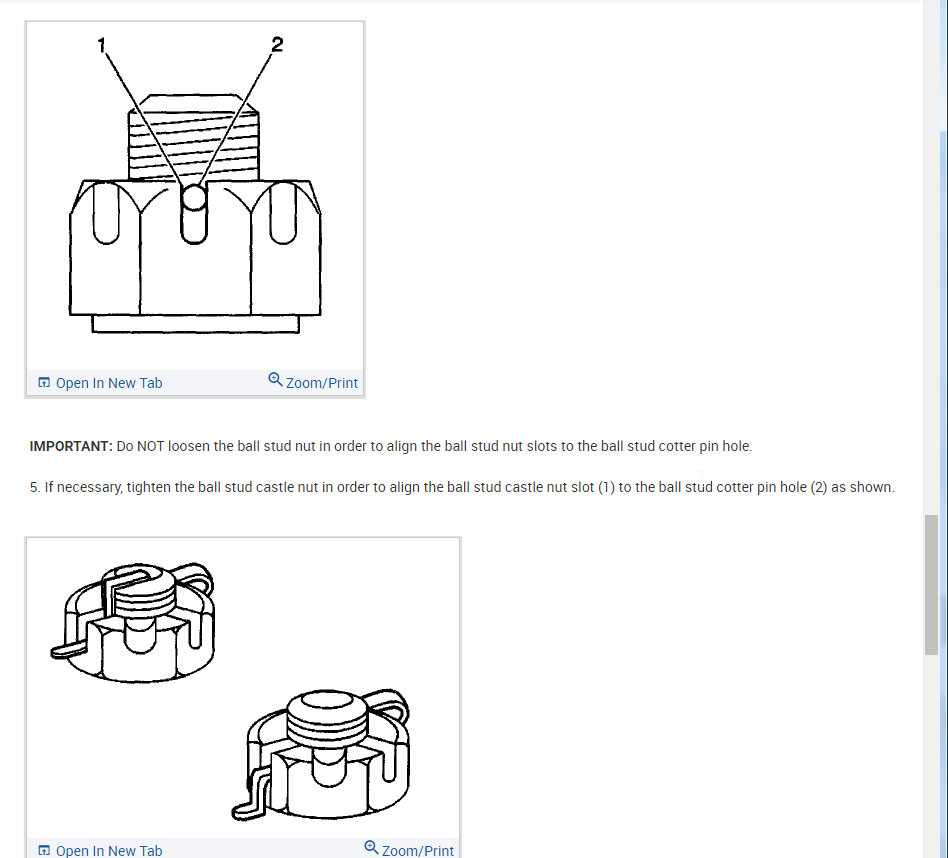 1
2

Open In New Tab
Zoom/Print

**IMPORTANT:** Do NOT loosen the ball stud nut in order to align the ball stud nut slots to the ball stud cotter pin hole.

5. If necessary, tighten the ball stud castle nut in order to align the ball stud castle nut slot (1) to the ball stud cotter pin hole (2) as shown.

Open In New Tab
Zoom/Print