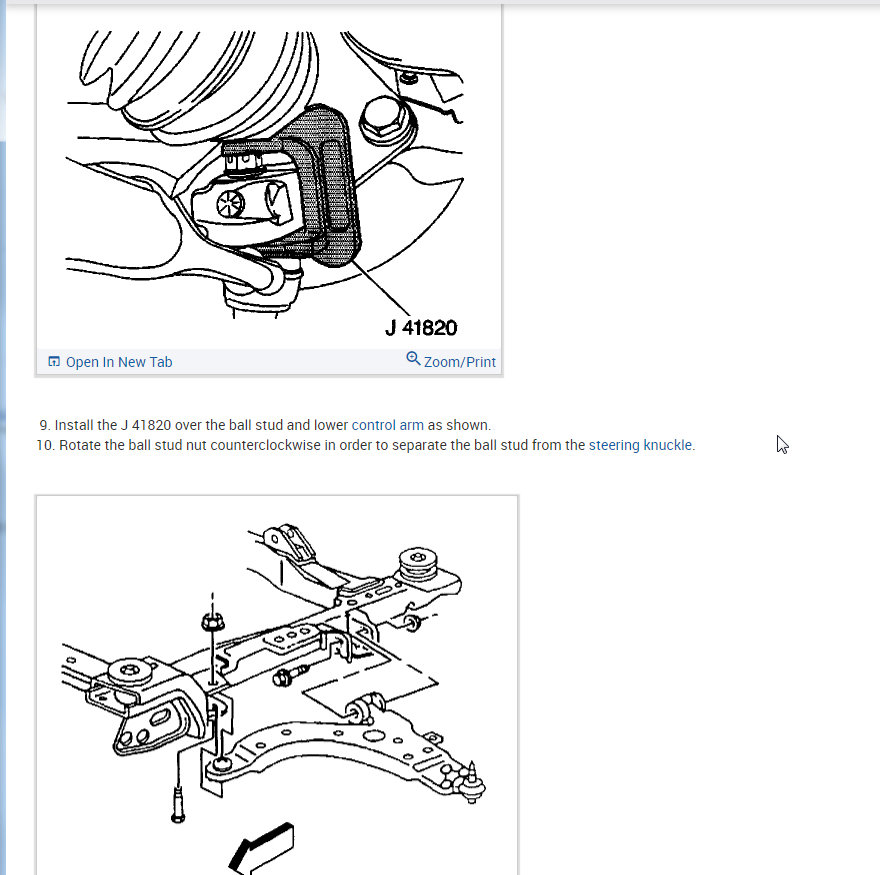 J 41820

Open In New Tab

Zoom/Print

9. Install the J 41820 over the ball stud and lower control arm as shown.
10. Rotate the ball stud nut counterclockwise in order to separate the ball stud from the steering knuckle.