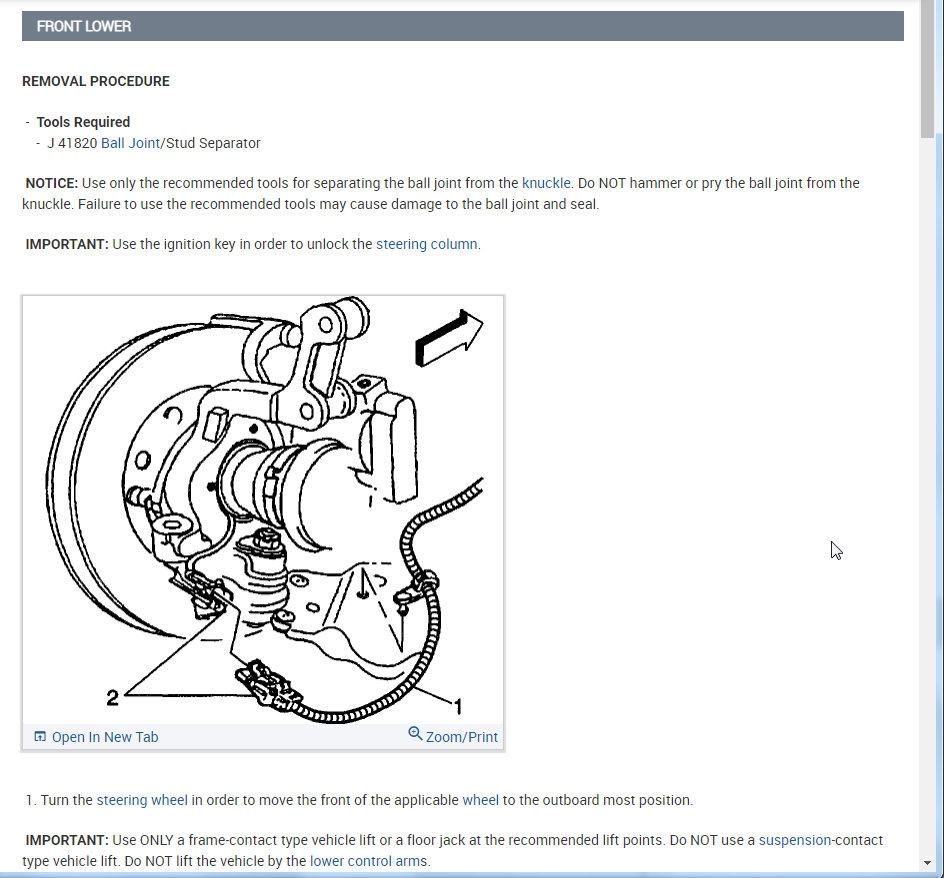 FRONT LOWER

REMOVAL PROCEDURE

- Tools Required
- J 41820 Ball Joint/Stud Separator

NOTICE: Use only the recommended tools for separating the ball joint from the knuckle. Do NOT hammer or pry the ball joint from the knuckle. Failure to use the recommended tools may cause damage to the ball joint and seal.

IMPORTANT: Use the ignition key in order to unlock the steering column.

2

1

Open In New Tab

Zoom/Print

1. Turn the steering wheel in order to move the front of the applicable wheel to the outboard most position.

IMPORTANT: Use ONLY a frame-contact type vehicle lift or a floor jack at the recommended lift points. Do NOT use a suspension-contact type vehicle lift. Do NOT lift the vehicle by the lower control arms.