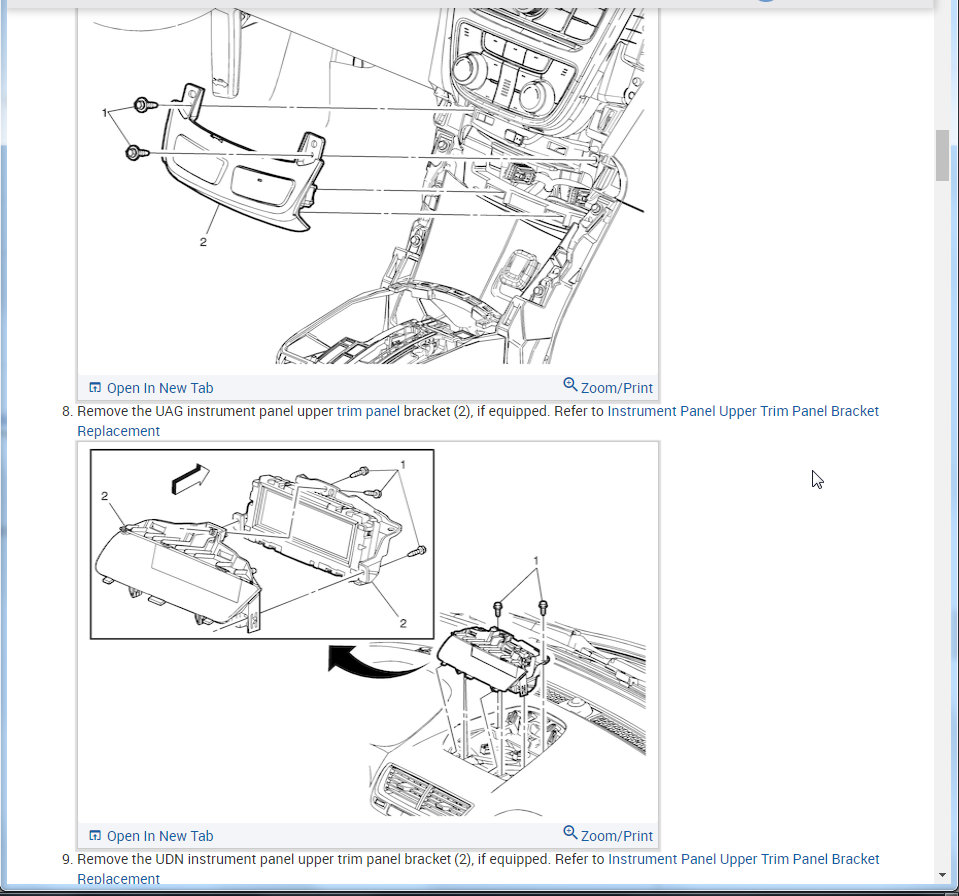 1

2

Open In New Tab

Zoom/Print

8. Remove the UAG instrument panel upper trim panel bracket (2), if equipped. Refer to Instrument Panel Upper Trim Panel Bracket Replacement

2

1

2

1

Open In New Tab

Zoom/Print

9. Remove the UDN instrument panel upper trim panel bracket (2), if equipped. Refer to Instrument Panel Upper Trim Panel Bracket Replacement