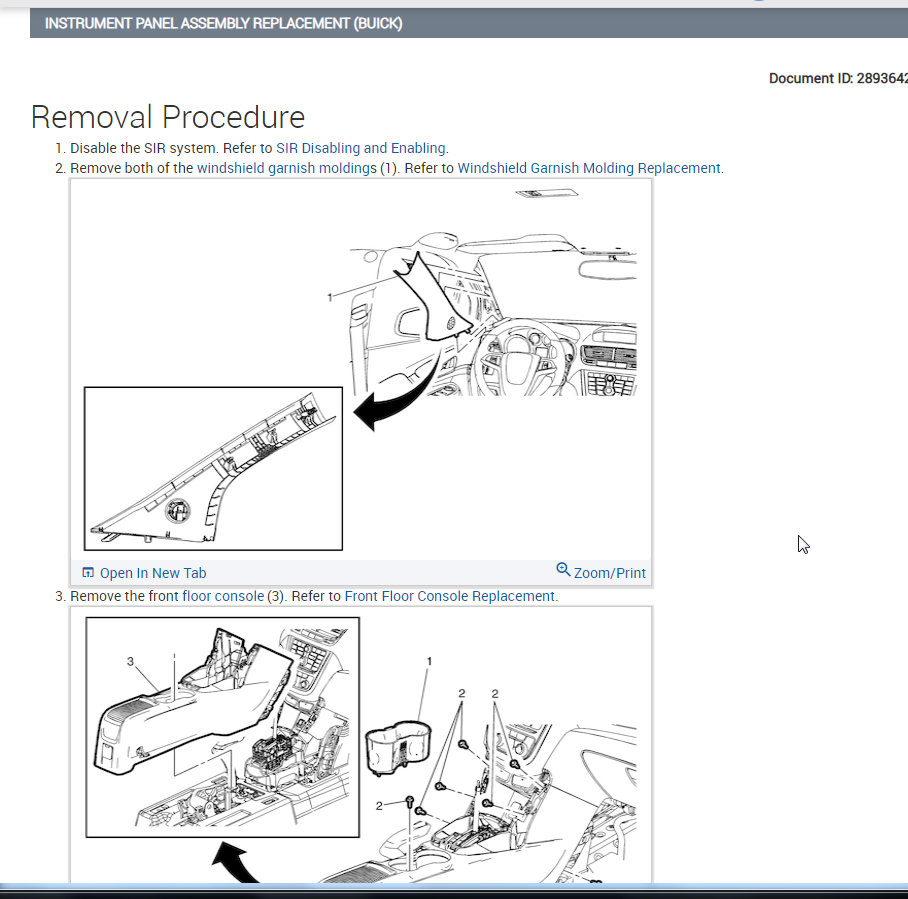 INSTRUMENT PANEL ASSEMBLY REPLACEMENT (BUICK)

Document ID: 2893642

Removal Procedure

1. Disable the SIR system. Refer to SIR Disabling and Enabling.
2. Remove both of the windshield garnish moldings (1). Refer to Windshield Garnish Molding Replacement.

1

Open In New Tab

Zoom/Print

3. Remove the front floor console (3). Refer to Front Floor Console Replacement.

3

1

2

2

2