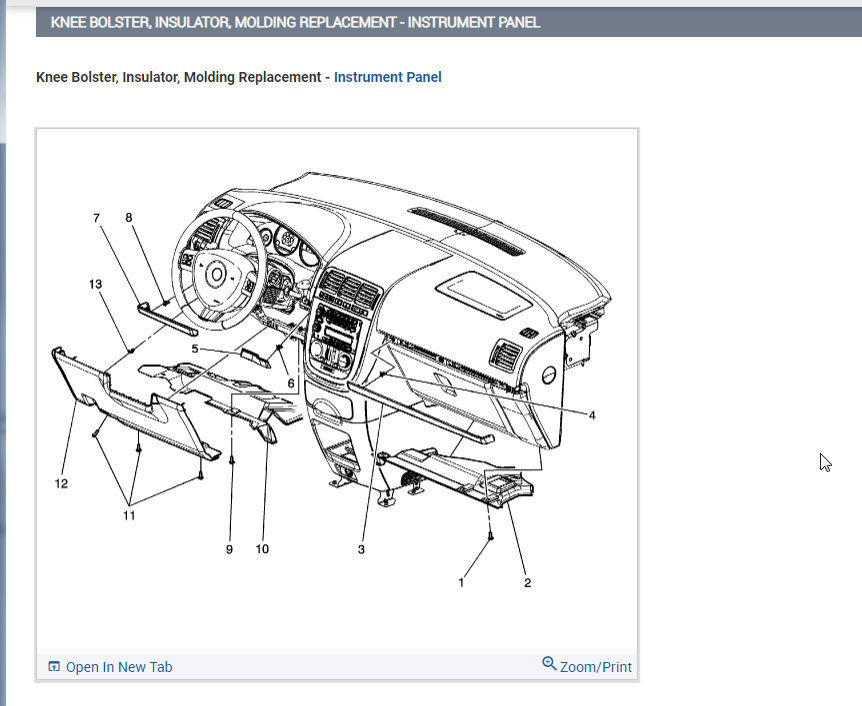 KNEE BOLSTER, INSULATOR, MOLDING REPLACEMENT - INSTRUMENT PANEL

Knee Bolster, Insulator, Molding Replacement - Instrument Panel

7
8
13
5
6
4
12
11
9
10
3
1
2

Open In New Tab
Zoom/Print