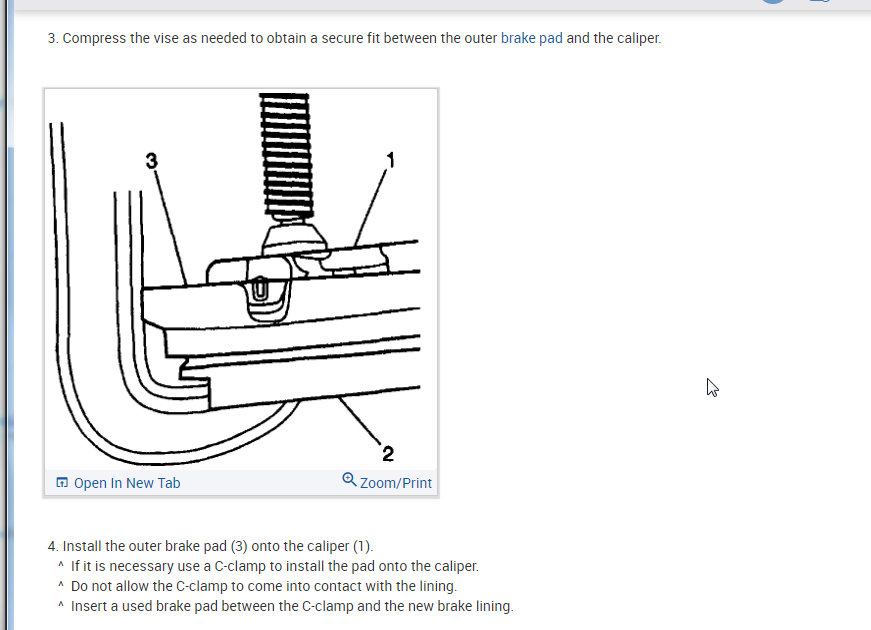 3. Compress the vise as needed to obtain a secure fit between the outer brake pad and the caliper.

3

1

2

Open In New Tab

Zoom/Print

4. Install the outer brake pad (3) onto the caliper (1).
^ If it is necessary use a C-clamp to install the pad onto the caliper.
^ Do not allow the C-clamp to come into contact with the lining.
^ Insert a used brake pad between the C-clamp and the new brake lining.