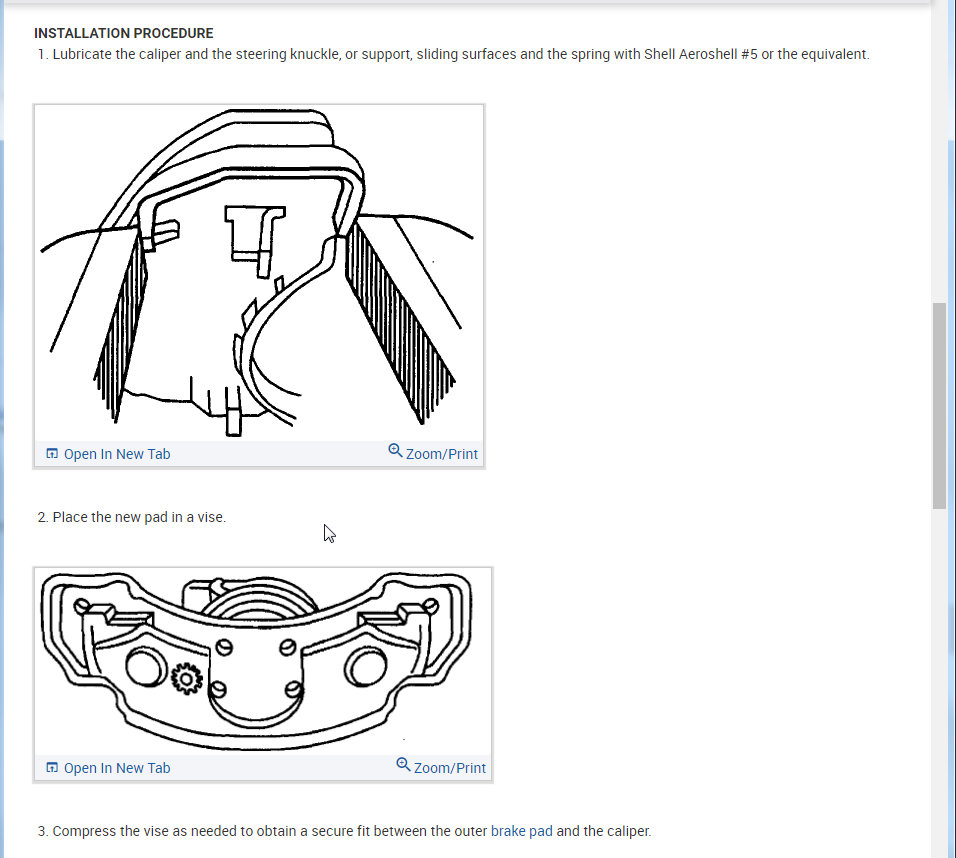 INSTALLATION PROCEDURE
1. Lubricate the caliper and the steering knuckle, or support, sliding surfaces and the spring with Shell Aeroshell #5 or the equivalent.

Open In New Tab
Zoom/Print

2. Place the new pad in a vise.

Open In New Tab
Zoom/Print

3. Compress the vise as needed to obtain a secure fit between the outer brake pad and the caliper.