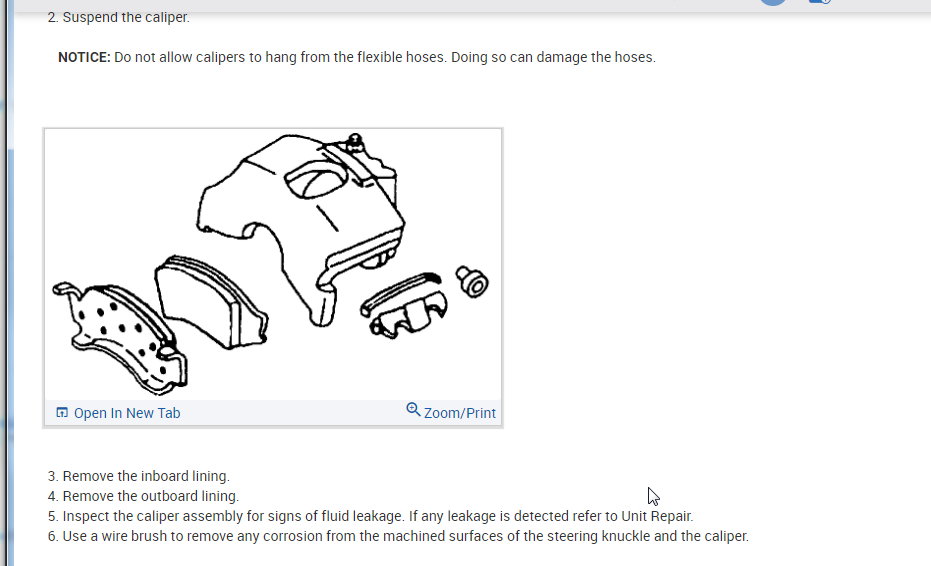 2. Suspend the caliper.

NOTICE: Do not allow calipers to hang from the flexible hoses. Doing so can damage the hoses.

Open In New Tab
Zoom/Print

3. Remove the inboard lining.
4. Remove the outboard lining.
5. Inspect the caliper assembly for signs of fluid leakage. If any leakage is detected refer to Unit Repair.
6. Use a wire brush to remove any corrosion from the machined surfaces of the steering knuckle and the caliper.