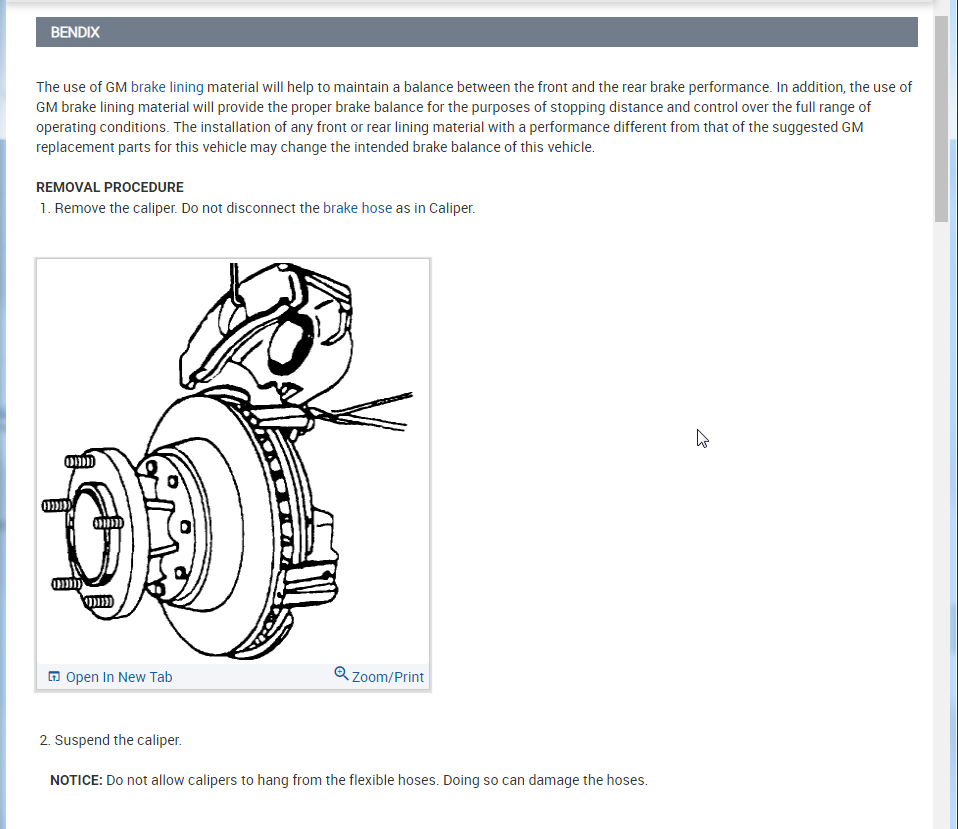 BENDIX

The use of GM brake lining material will help to maintain a balance between the front and the rear brake performance. In addition, the use of GM brake lining material will provide the proper brake balance for the purposes of stopping distance and control over the full range of operating conditions. The installation of any front or rear lining material with a performance different from that of the suggested GM replacement parts for this vehicle may change the intended brake balance of this vehicle.

REMOVAL PROCEDURE
1. Remove the caliper. Do not disconnect the brake hose as in Caliper.

Open In New Tab
Zoom/Print

2. Suspend the caliper.

NOTICE: Do not allow calipers to hang from the flexible hoses. Doing so can damage the hoses.