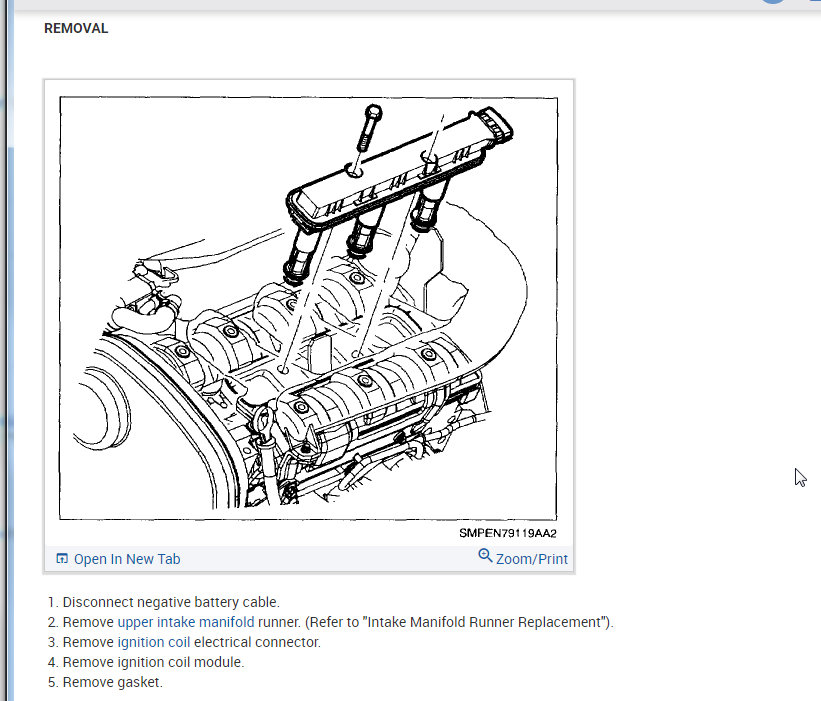 REMOVAL

SMPEN79119AA2

Open In New Tab

Zoom/Print

1. Disconnect negative battery cable.
2. Remove upper intake manifold runner. (Refer to "Intake Manifold Runner Replacement").
3. Remove ignition coil electrical connector.
4. Remove ignition coil module.
5. Remove gasket.