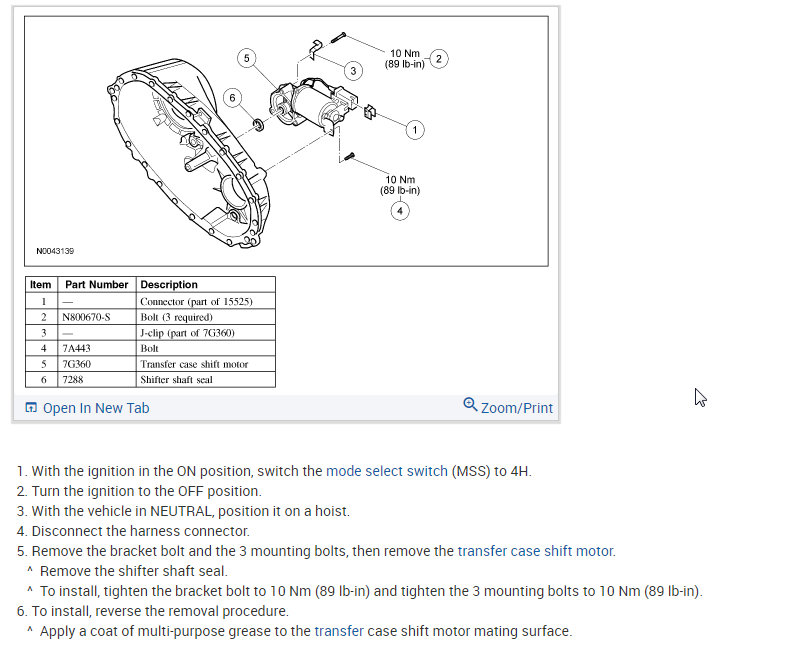 5

3

10 Nm
(89 lb-in)

2

6

1

10 Nm
(89 lb-in)

4

N0043139

| Item | Part Number | Description |
|---|---|---|
| 1 | — | Connector (part of 15525) |
| 2 | N800670-S | Bolt (3 required) |
| 3 | — | J-clip (part of 7G360) |
| 4 | 7A443 | Bolt |
| 5 | 7G360 | Transfer case shift motor |
| 6 | 7288 | Shifter shaft seal |

Open In New Tab

Zoom/Print

1. With the ignition in the ON position, switch the mode select switch (MSS) to 4H.
2. Turn the ignition to the OFF position.
3. With the vehicle in NEUTRAL, position it on a hoist.
4. Disconnect the harness connector.
5. Remove the bracket bolt and the 3 mounting bolts, then remove the transfer case shift motor.
^ Remove the shifter shaft seal.
^ To install, tighten the bracket bolt to 10 Nm (89 lb-in) and tighten the 3 mounting bolts to 10 Nm (89 lb-in).
6. To install, reverse the removal procedure.
^ Apply a coat of multi-purpose grease to the transfer case shift motor mating surface.