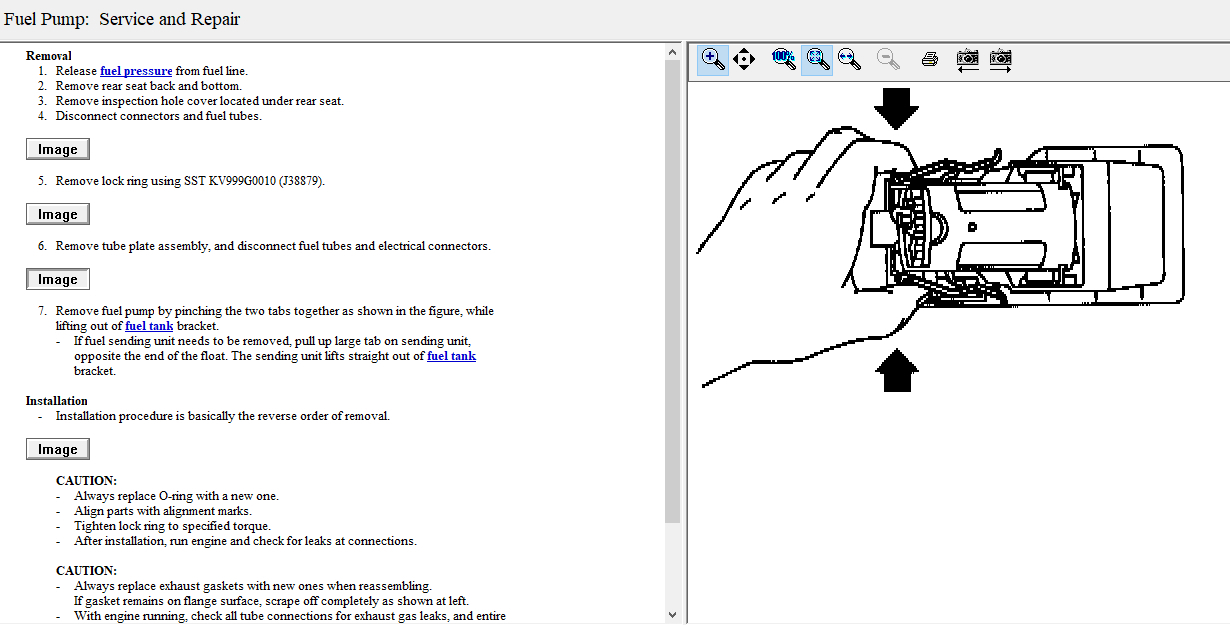 Fuel Pump: Service and Repair

Removal
1. Release fuel pressure from fuel line.
2. Remove rear seat back and bottom.
3. Remove inspection hole cover located under rear seat.
4. Disconnect connectors and fuel tubes.

Image

5. Remove lock ring using SST KV999G0010 (J38879).

Image

6. Remove tube plate assembly, and disconnect fuel tubes and electrical connectors.

Image

7. Remove fuel pump by pinching the two tabs together as shown in the figure, while lifting out of fuel tank bracket.
- If fuel sending unit needs to be removed, pull up large tab on sending unit, opposite the end of the float. The sending unit lifts straight out of fuel tank bracket.

Installation
- Installation procedure is basically the reverse order of removal.

Image

CAUTION:
- Always replace O-ring with a new one.
- Align parts with alignment marks.
- Tighten lock ring to specified torque.
- After installation, run engine and check for leaks at connections.

CAUTION:
- Always replace exhaust gaskets with new ones when reassembling.
If gasket remains on flange surface, scrape off completely as shown at left.
- With engine running, check all tube connections for exhaust gas leaks, and entire

100%