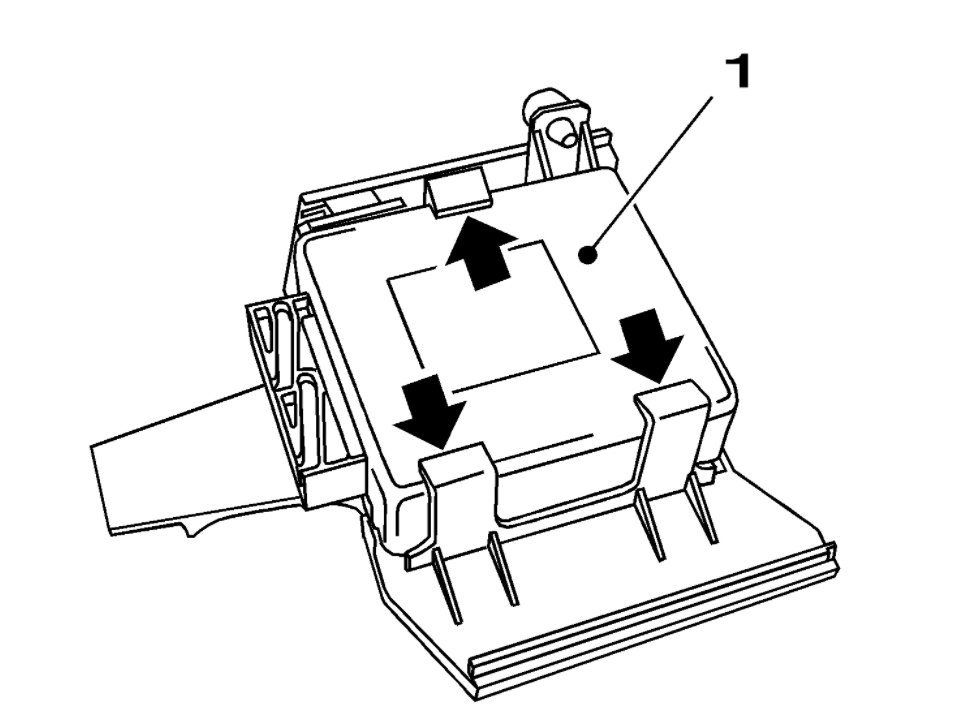 1