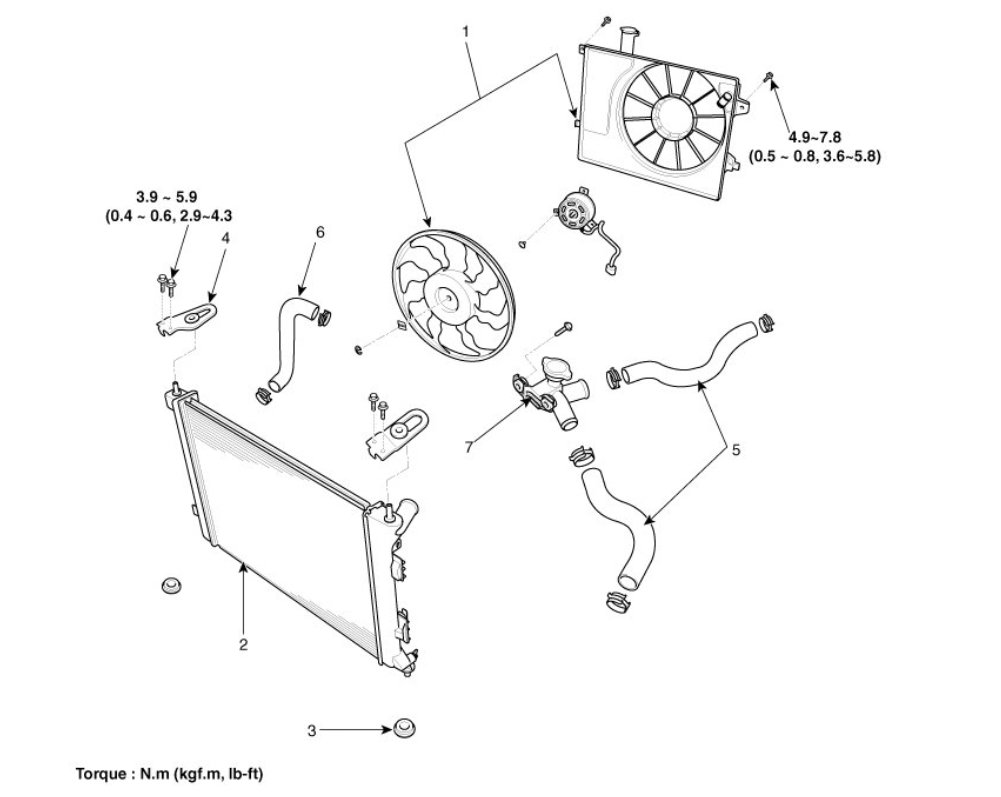 1

4.9~7.8
(0.5 ~ 0.8, 3.6~5.8)

3.9 ~ 5.9
(0.4 ~ 0.6, 2.9~4.3

4

6

7

5

2

3

Torque : N.m (kgf.m, lb-ft)